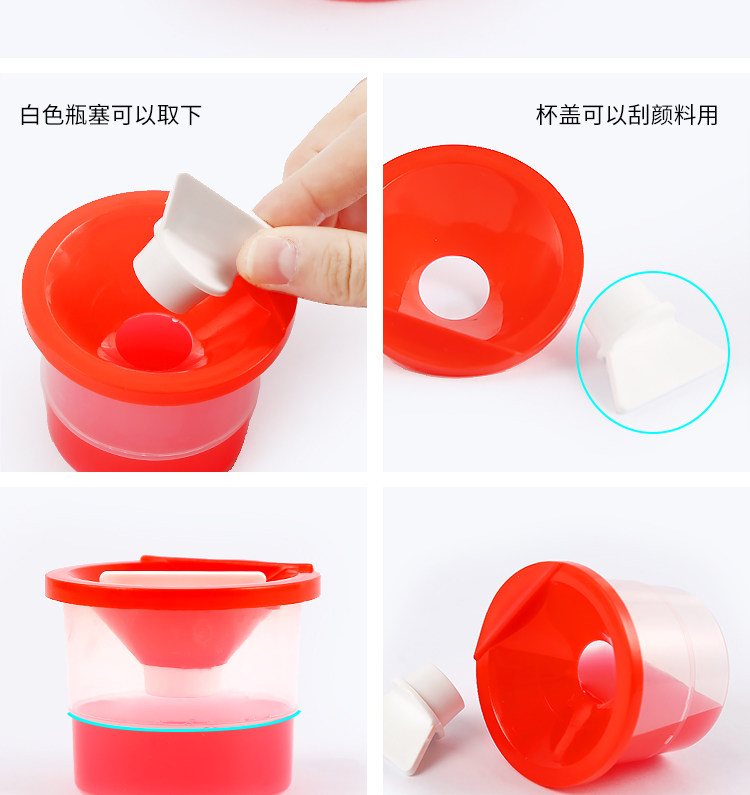 白色瓶塞可以取下

杯盖可以刮颜料用