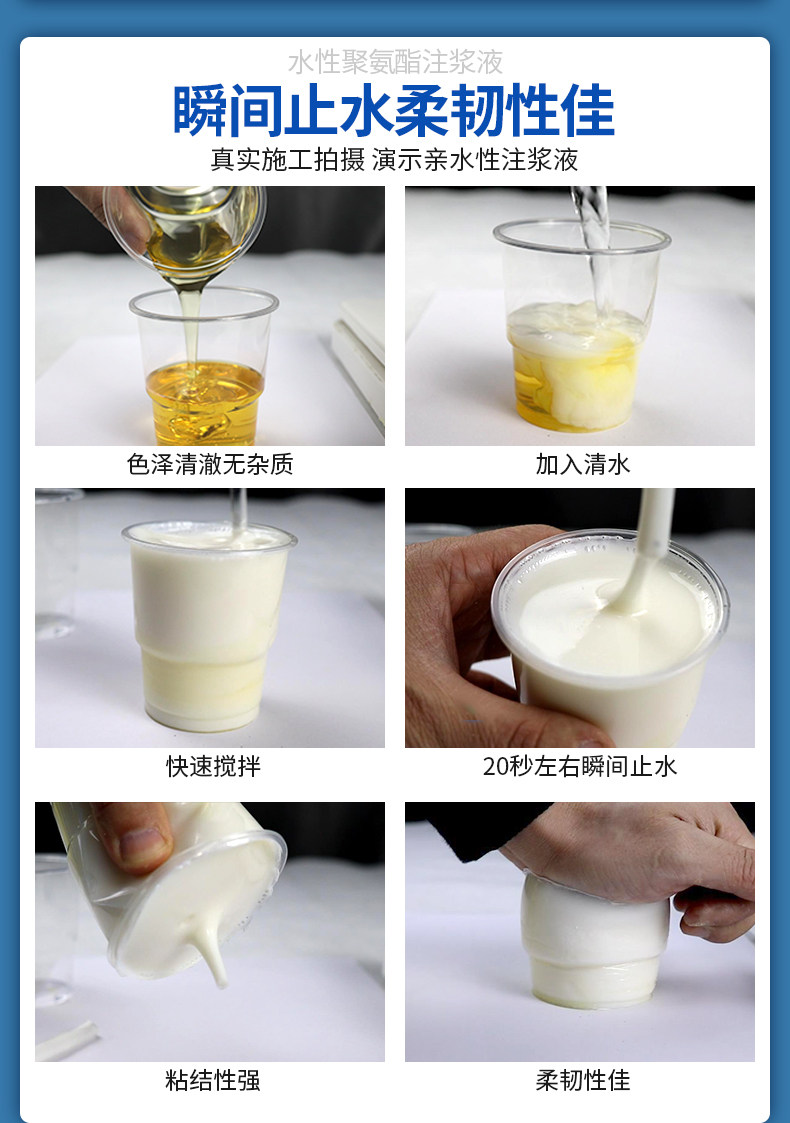 水性聚氨酯注浆液

瞬间止水柔韧性佳

真实施工拍摄 演示亲水性注浆液

色泽清澈无杂质

加入清水

快速搅拌

20秒左右瞬间止水

粘结性强

柔韧性佳