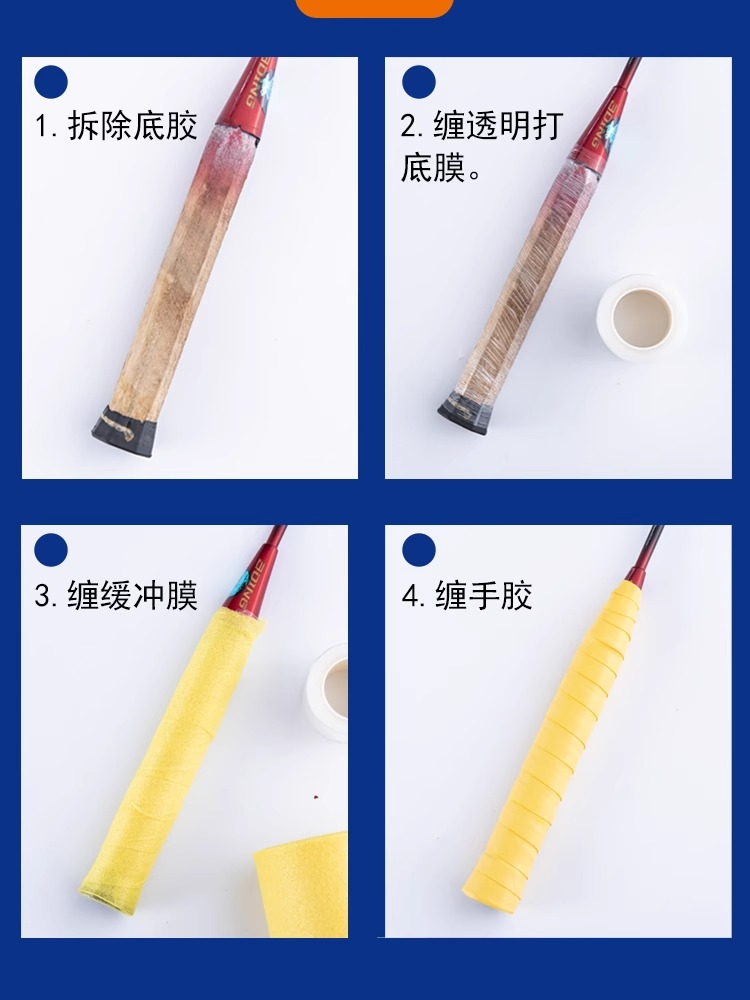 1. 拆除底胶

2. 缠透明打底膜。

3. 缠缓冲膜

4. 缠手胶