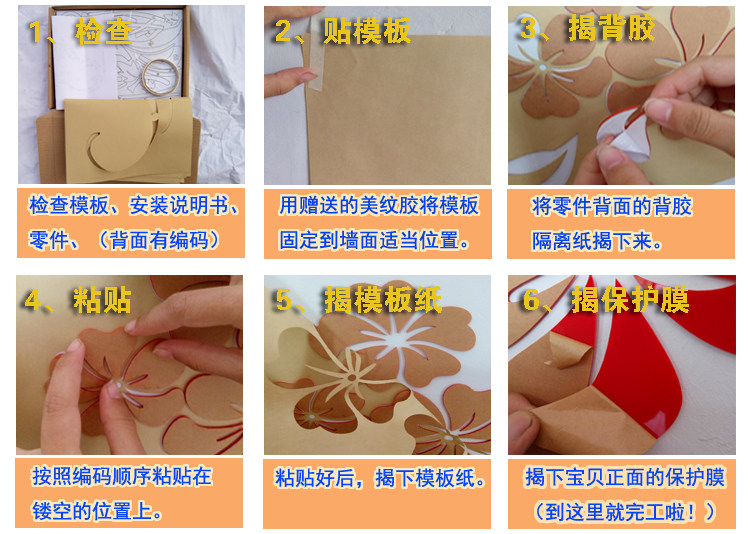 1、检查

检查模板、安装说明书、零件、（背面有编码）

2、贴模板

用赠送的美纹胶将模板固定到墙面适当位置。

3、揭背胶

将零件背面的背胶隔离纸揭下来。

4、粘贴

按照编码顺序粘贴在镂空的位置上。

5、揭模板纸

粘贴好后，揭下模板纸。

6、揭保护膜

揭下宝贝正面的保护膜（到这里就完工啦！）