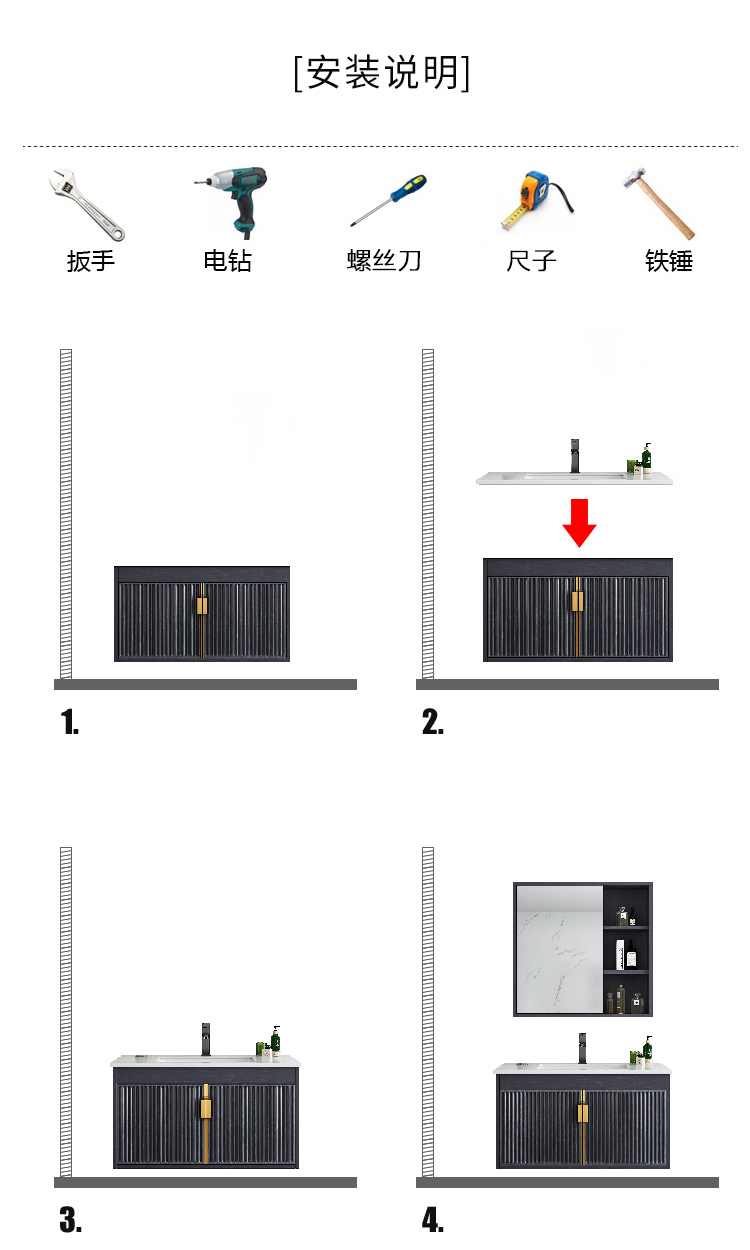 [安装说明]

扳手
电钻
螺丝刀
尺子
铁锤

1.

2.

3.

4.