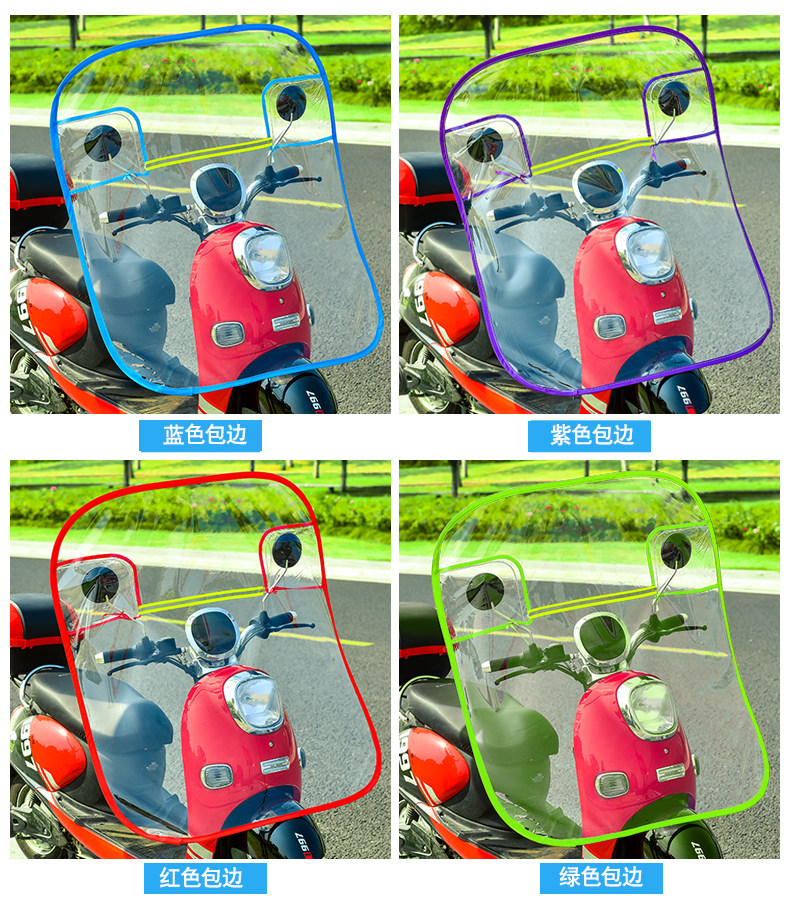 蓝色包边

紫色包边

红色包边

绿色包边