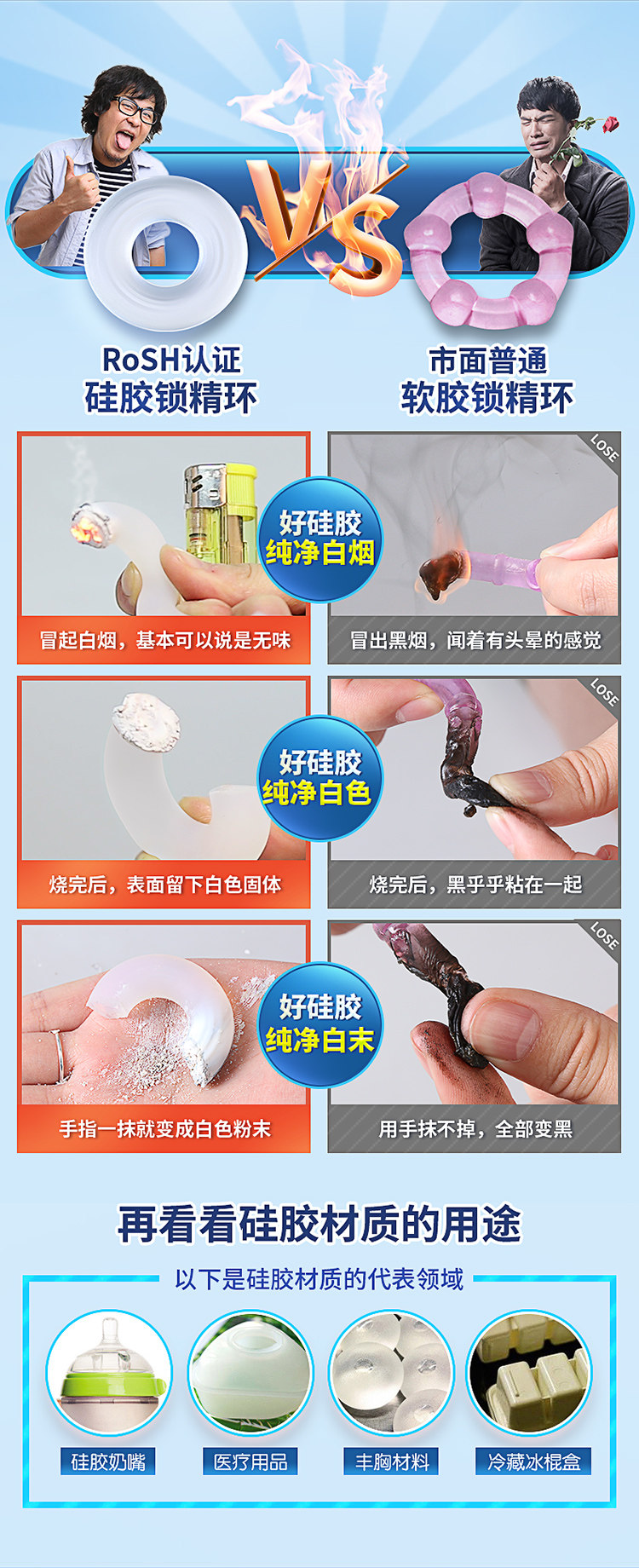 VS

RoSH认证
硅胶锁精环

市面普通
软胶锁精环

好硅胶
纯净白烟

LOSE

冒起白烟，基本可以说是无味

冒出黑烟，闻着有头晕的感觉

好硅胶
纯净白色

LOSE

烧完后，表面留下白色固体

烧完后，黑乎乎粘在一起

好硅胶
纯净白末

LOSE

手指一抹就变成白色粉末

用手抹不掉，全部变黑

再看看硅胶材质的用途

以下是硅胶材质的代表领域

硅胶奶嘴

医疗用品

丰胸材料

冷藏冰棍盒