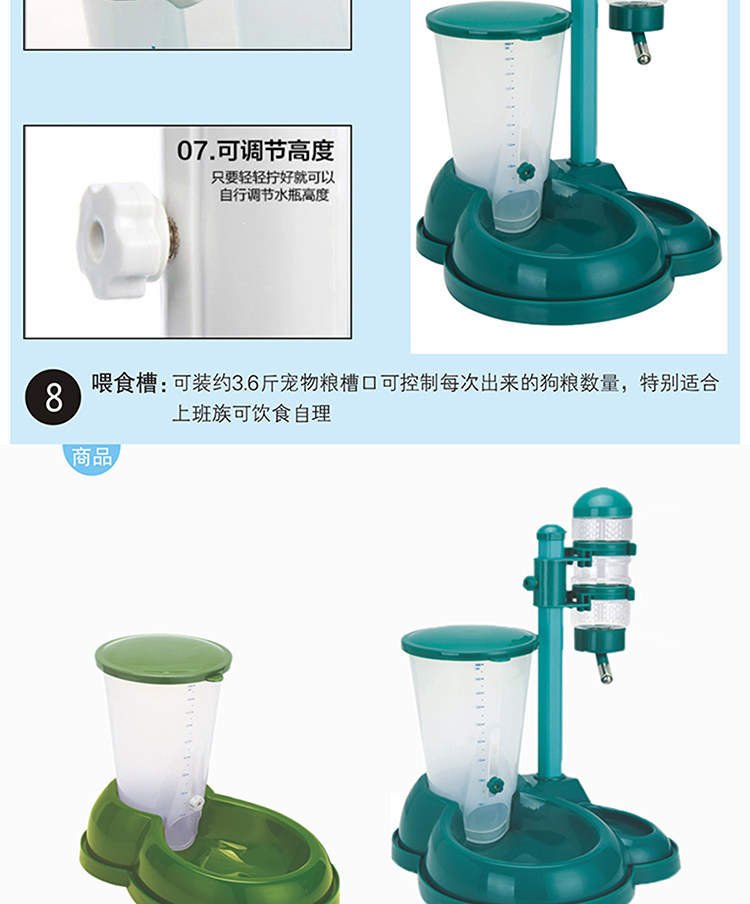 07.可调节高度
只要轻轻拧好就可以自行调节水瓶高度

8 喂食槽：可装约3.6斤宠物粮槽口可控制每次出来的狗粮数量，特别适合上班族可饮食自理

商品