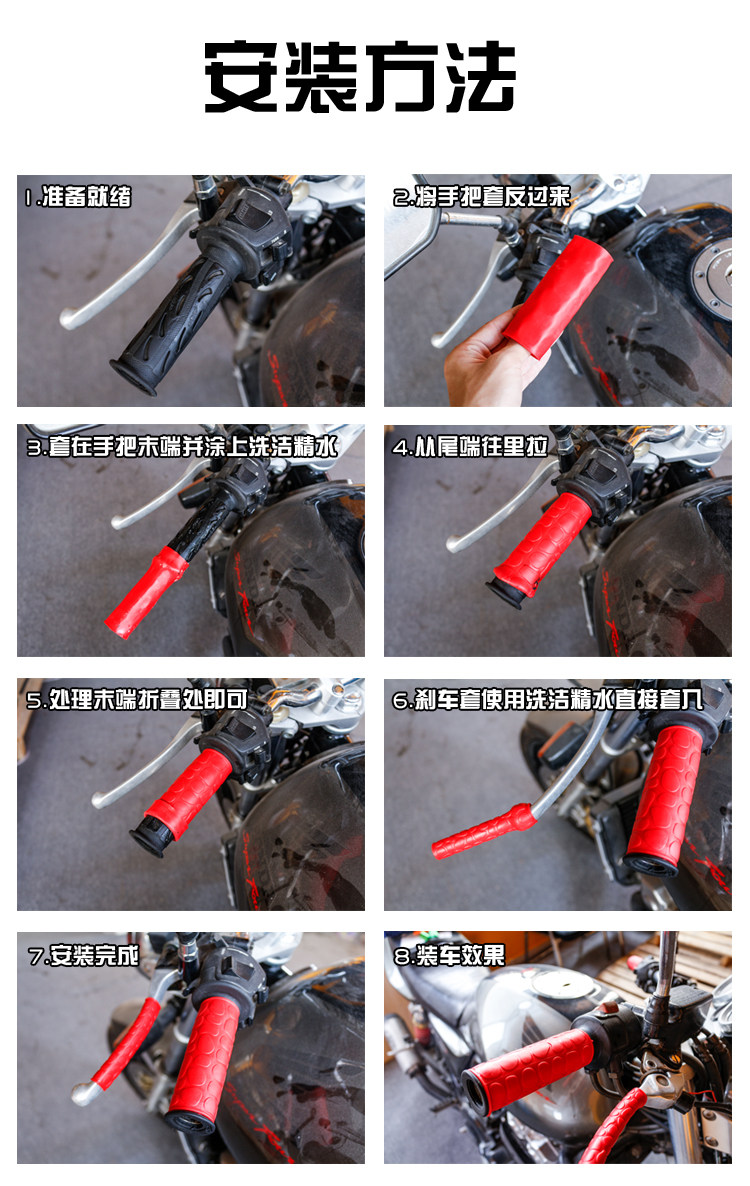 安装方法

1.准备就绪

2.将手把套反过来

3.套在手把末端并涂上洗洁精水

4.从尾端往里拉

5.处理末端折叠处即可

6.刹车套使用洗洁精水直接套入

7.安装完成

8.装车效果