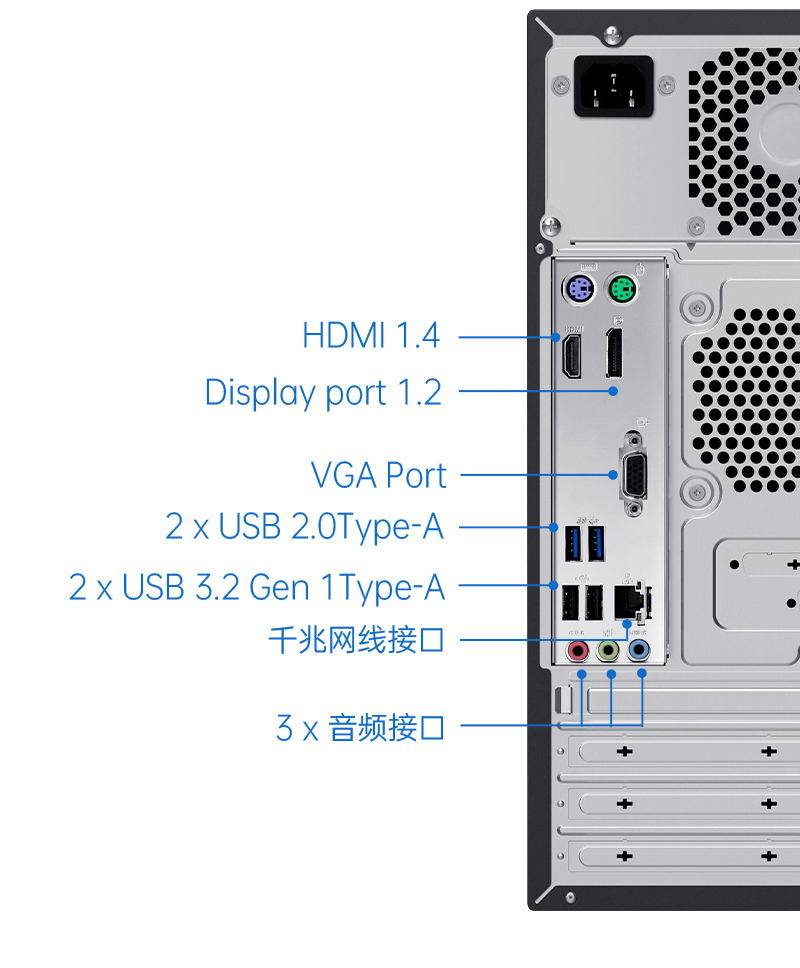 HDMI 1.4
Display port 1.2
VGA Port
2 x USB 2.0Type-A
2 x USB 3.2 Gen 1Type-A
千兆网线接口
3 x 音频接口
HDMI