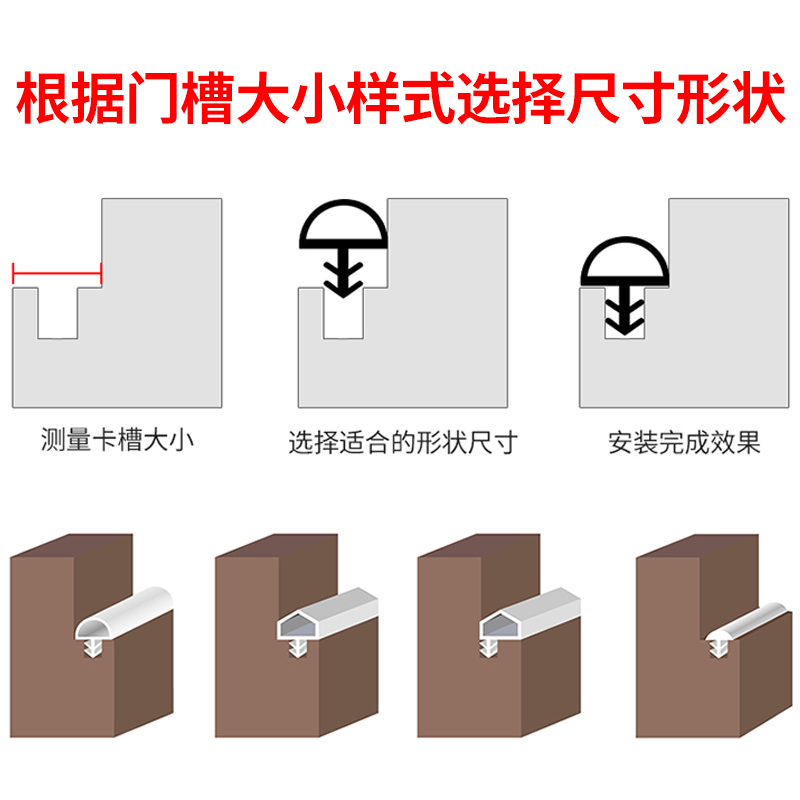 根据门槽大小样式选择尺寸形状

测量卡槽大小

选择适合的形状尺寸

安装完成效果