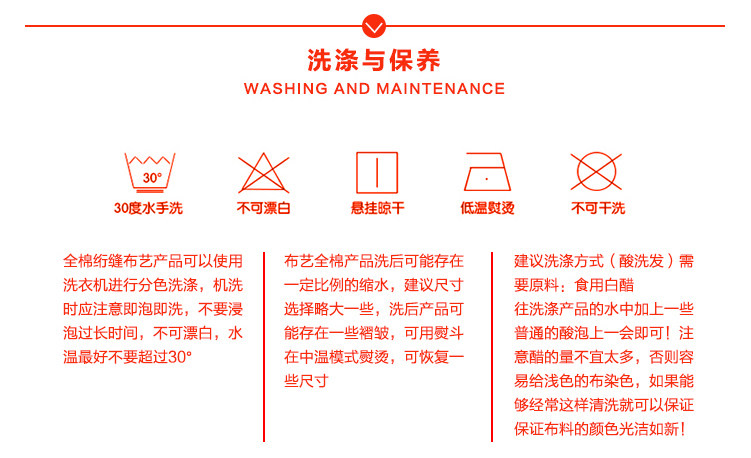 洗涤与保养
WASHING AND MAINTENANCE

30°
30度水手洗

不可漂白

悬挂晾干

低温熨烫

不可干洗

全棉绗缝布艺产品可以使用洗衣机进行分色洗涤，机洗时应注意即泡即洗，不要浸泡过长时间，不可漂白，水温最好不要超过30°

布艺全棉产品洗后可能存在一定比例的缩水，建议尺寸选择略大一些，洗后产品可能存在一些褶皱，可用熨斗在中温模式熨烫，可恢复一些尺寸

建议洗涤方式（酸洗发）需要原料：食用白醋
往洗涤产品的水中加上一些普通的酸泡上一会即可！注意醋的量不宜太多，否则容易给浅色的布染色，如果能够经常这样清洗就可以保证保证布料的颜色光洁如新！