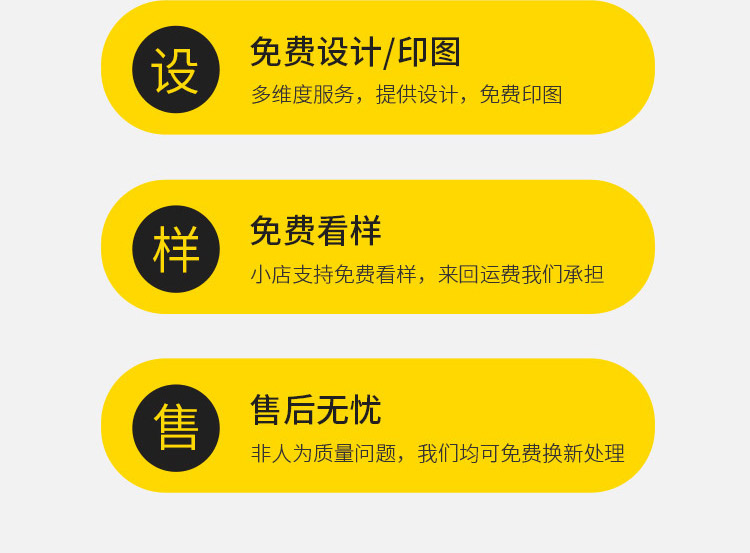 设

免费设计/印图

多维度服务，提供设计，免费印图

样

免费看样

小店支持免费看样，来回运费我们承担

售

售后无忧

非人为质量问题，我们均可免费换新处理