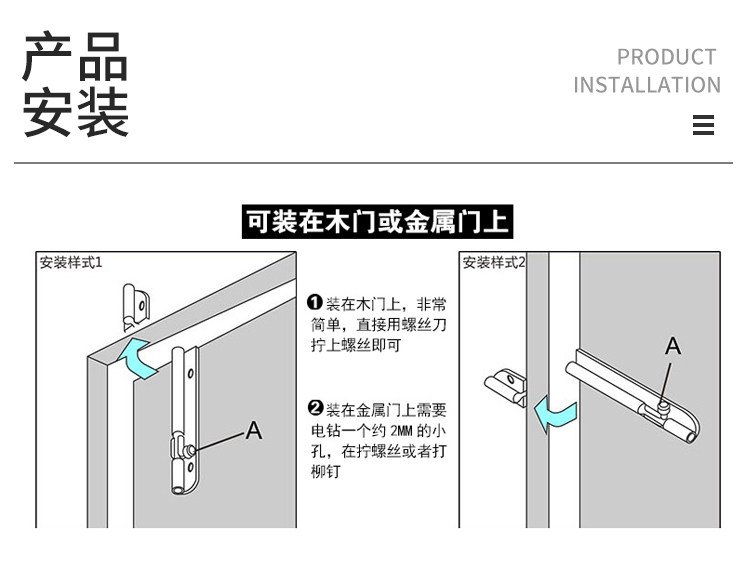 产品
安装

PRODUCT
INSTALLATION

可装在木门或金属门上

安装样式1

A

❶装在木门上，非常简单，直接用螺丝刀拧上螺丝即可

❷装在金属门上需要电钻一个约 2MM 的小孔，在拧螺丝或者打柳钉

安装样式2

A