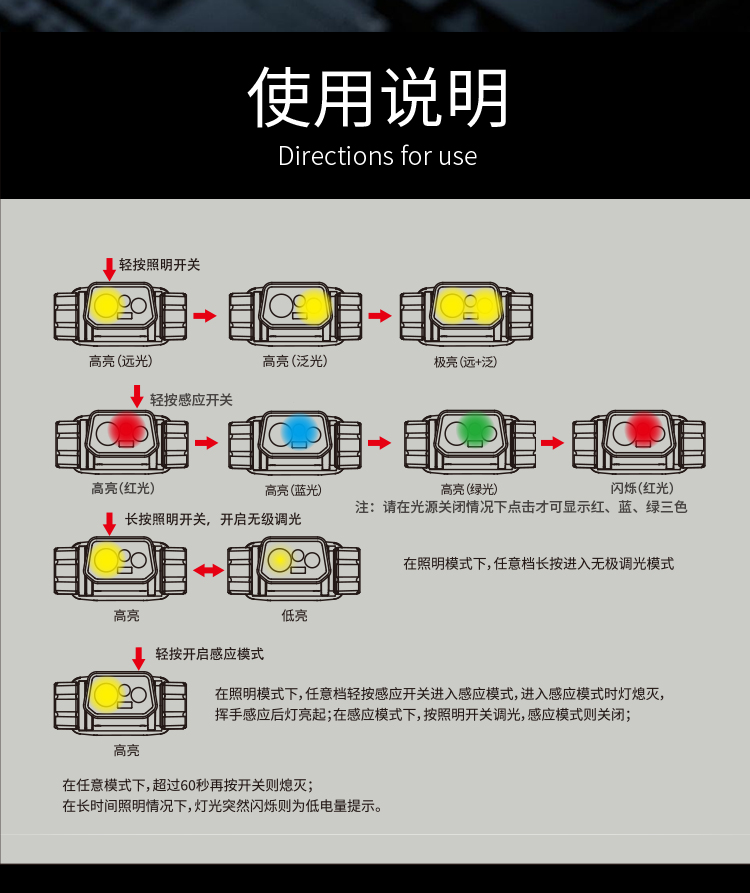 使用说明
Directions for use

轻按照明开关

高亮（远光）

高亮（泛光）

极亮（远+泛）

轻按感应开关

高亮（红光）

高亮（蓝光）

高亮（绿光）

闪烁（红光）

注：请在光源关闭情况下点击才可显示红、蓝、绿三色

长按照明开关，开启无级调光

高亮

低亮

在照明模式下，任意档长按进入无极调光模式

轻按开启感应模式

高亮

在照明模式下，任意档轻按感应开关进入感应模式，进入感应模式时灯熄灭，挥手感应后灯亮起；在感应模式下，按照明开关调光，感应模式则关闭；

在任意模式下，超过60秒再按开关则熄灭；
在长时间照明情况下，灯光突然闪烁则为低电量提示。