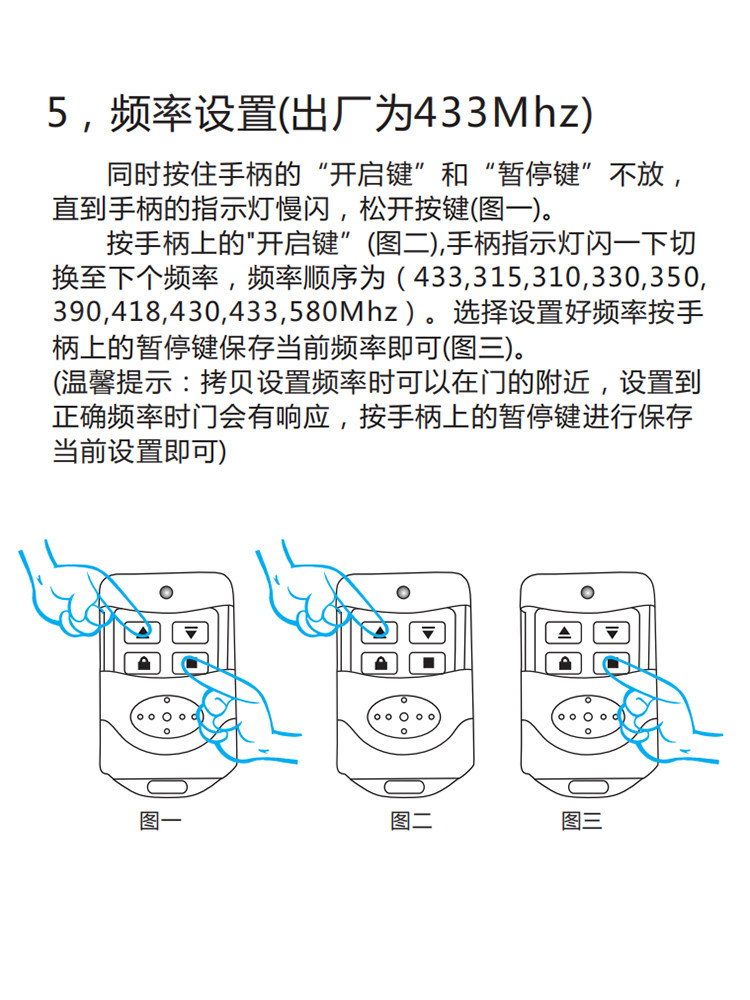 5，频率设置(出厂为433Mhz)

同时按住手柄的“开启键”和“暂停键”不放，直到手柄的指示灯慢闪，松开按键(图一)。

按手柄上的"开启键”(图二),手柄指示灯闪一下切换至下个频率，频率顺序为（433,315,310,330,350,390,418,430,433,580Mhz）。选择设置好频率按手柄上的暂停键保存当前频率即可(图三)。

(温馨提示：拷贝设置频率时可以在门的附近，设置到正确频率时门会有响应，按手柄上的暂停键进行保存当前设置即可)

图一

图二

图三