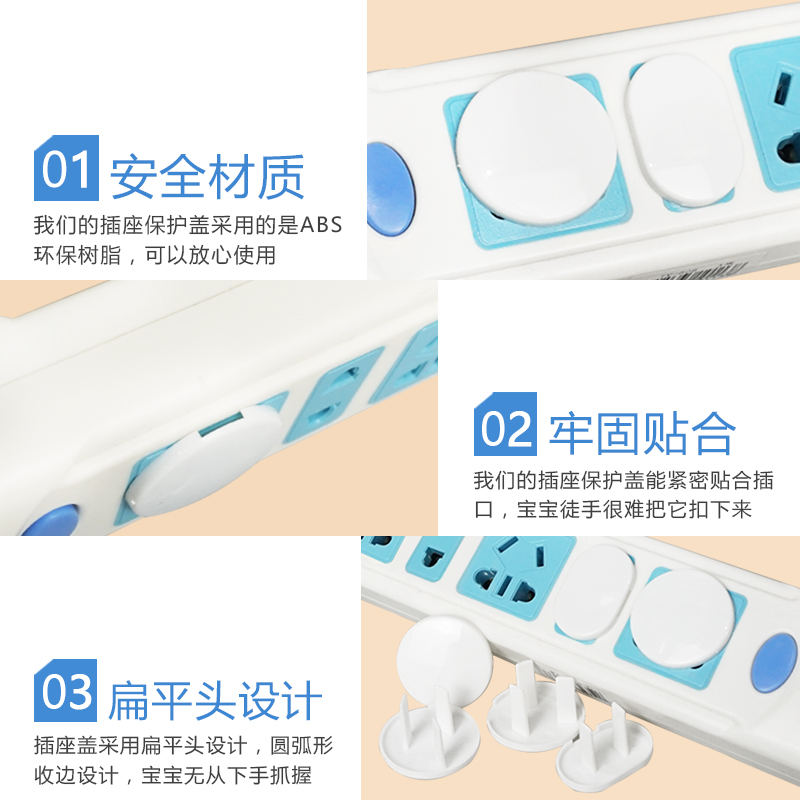 01 安全材质

我们的插座保护盖采用的是ABS环保树脂，可以放心使用

02 牢固贴合

我们的插座保护盖能紧密贴合插口，宝宝徒手很难把它扣下来

03 扁平头设计

插座盖采用扁平头设计，圆弧形收边设计，宝宝无从下手抓握