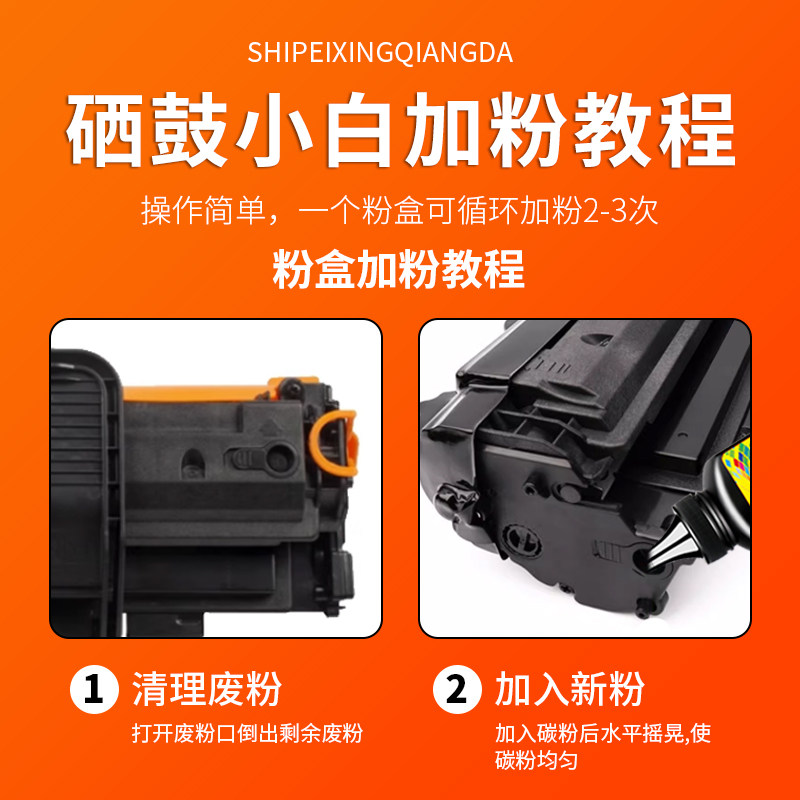 SHIPEIXINGQIANGDA

硒鼓小白加粉教程

操作简单，一个粉盒可循环加粉2-3次

粉盒加粉教程

1 清理废粉

打开废粉口倒出剩余废粉

2 加入新粉

加入碳粉后水平摇晃,使碳粉均匀