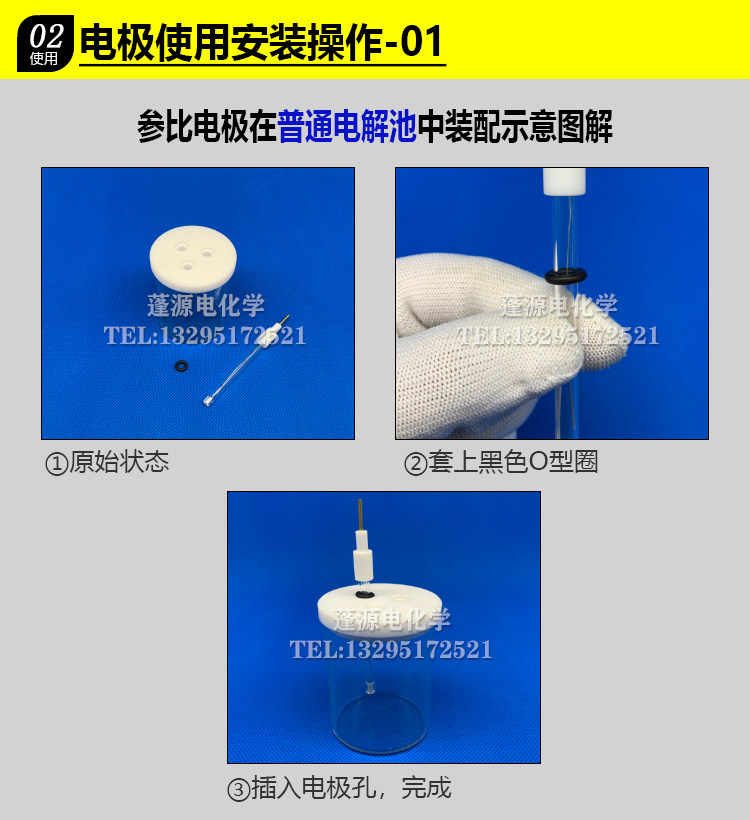 02
使用
电极使用安装操作-01

参比电极在普通电解池中装配示意图解

蓬源电化学
TEL:13295172521

①原始状态

蓬源电化学
TEL:13295172521

②套上黑色O型圈

蓬源电化学
TEL:13295172521

③插入电极孔，完成