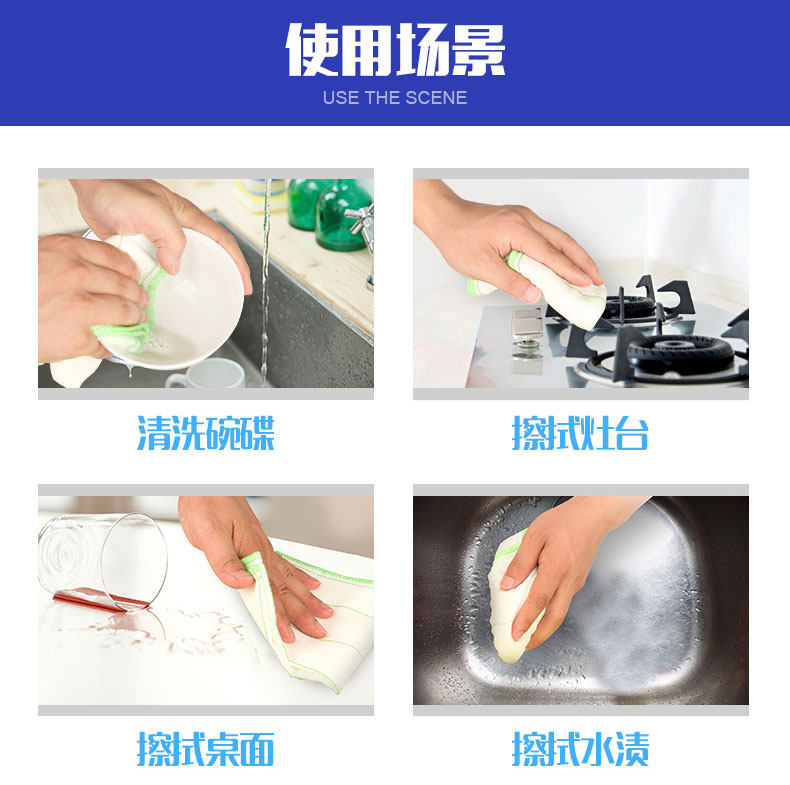 使用场景
USE THE SCENE

清洗碗碟

擦拭灶台

擦拭桌面

擦拭水渍