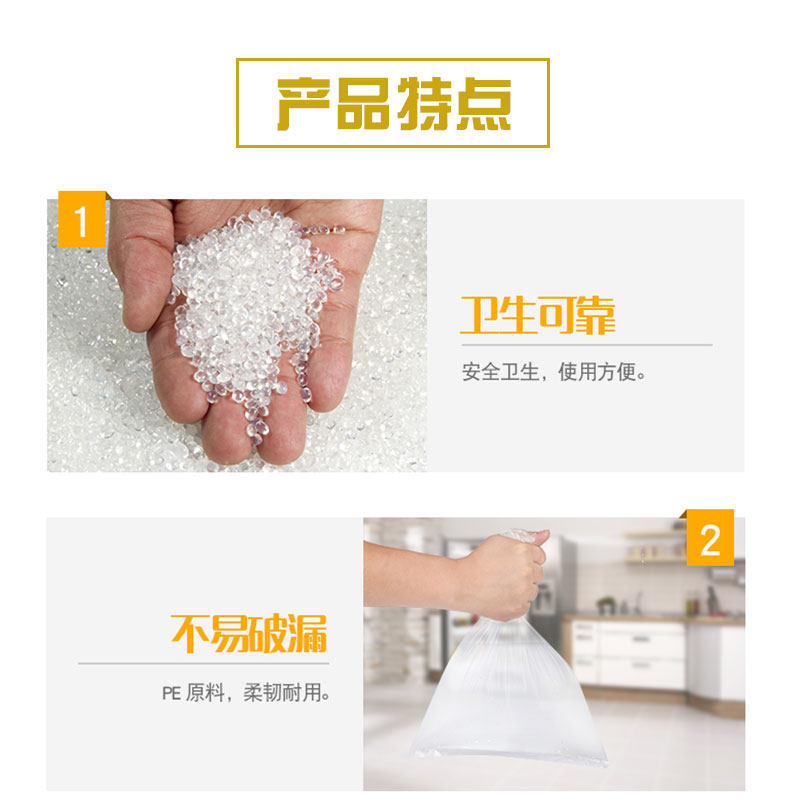 产品特点

1

卫生可靠

安全卫生，使用方便。

2

不易破漏

PE 原料，柔韧耐用。