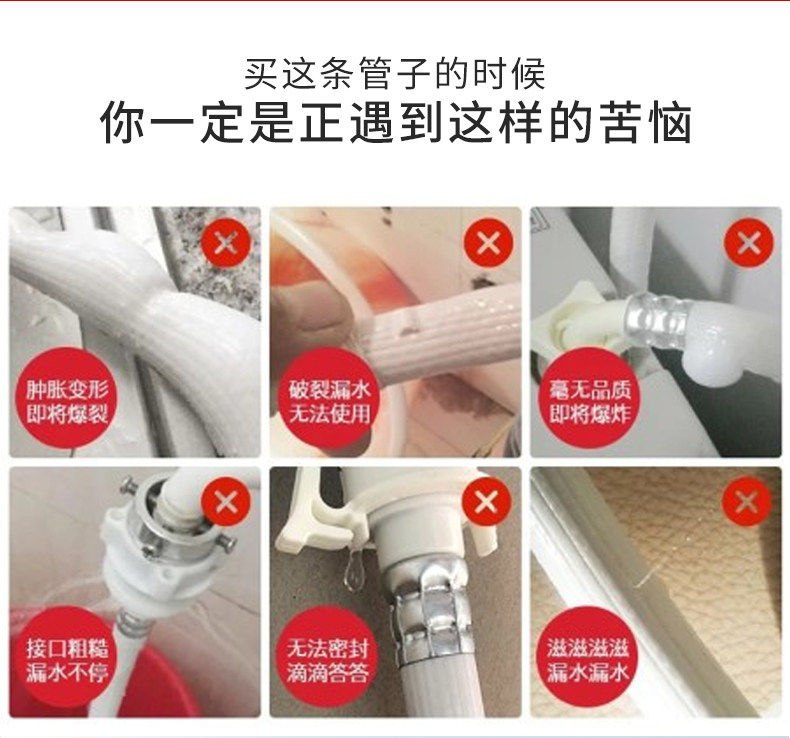 买这条管子的时候
你一定是正遇到这样的苦恼

肿胀变形
即将爆裂

破裂漏水
无法使用

毫无品质
即将爆炸

接口粗糙
漏水不停

无法密封
滴滴答答

滋滋滋滋
漏水漏水