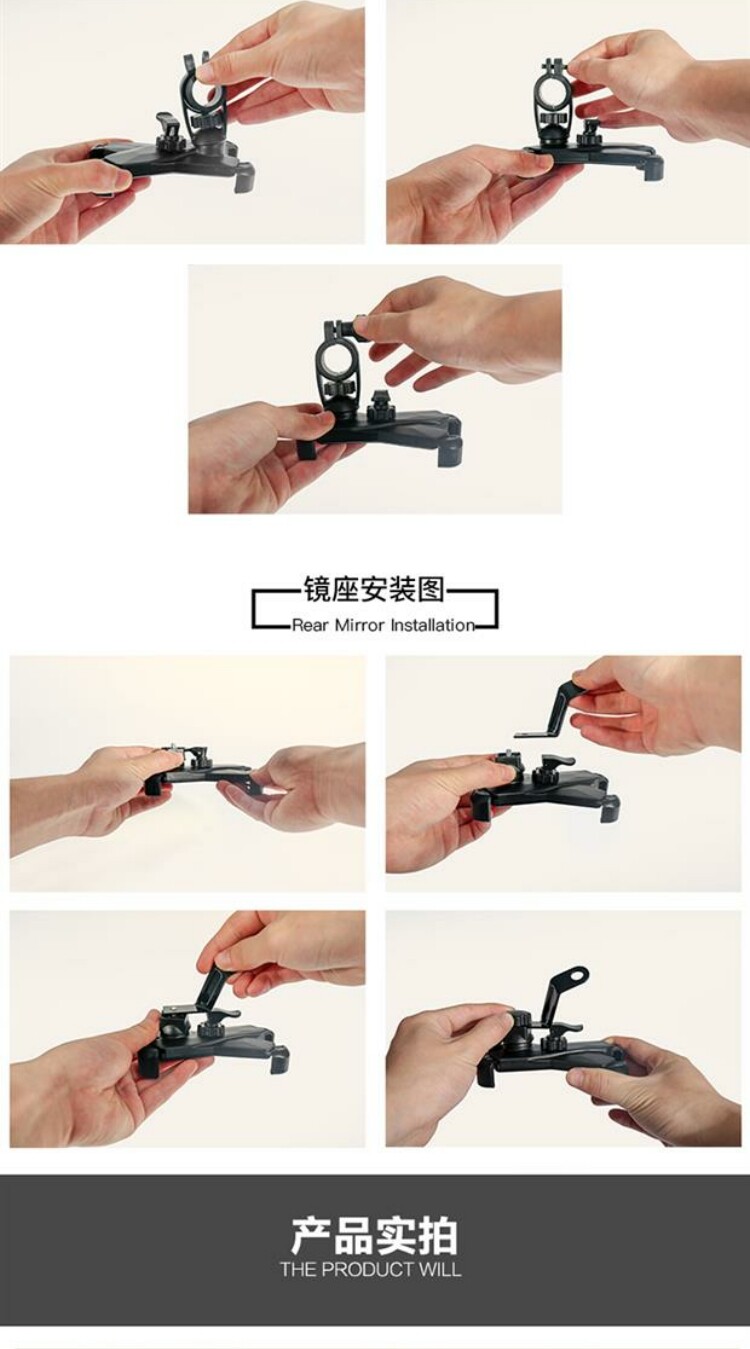 镜座安装图
Rear Mirror Installation

产品实拍
THE PRODUCT WILL