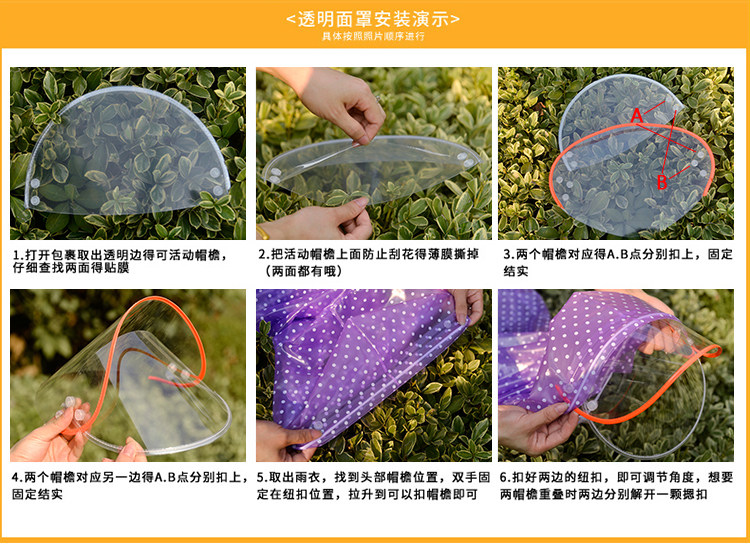 <透明面罩安装演示>
具体按照照片顺序进行

A
B

1.打开包裹取出透明边得可活动帽檐，仔细查找两面得贴膜

2.把活动帽檐上面防止刮花得薄膜撕掉（两面都有哦）

3.两个帽檐对应得A.B点分别扣上，固定结实

4.两个帽檐对应另一边得A.B点分别扣上，固定结实

5.取出雨衣，找到头部帽檐位置，双手固定在纽扣位置，拉升到可以扣帽檐即可

6.扣好两边的纽扣，即可调节角度，想要两帽檐重叠时两边分别解开一颗摁扣