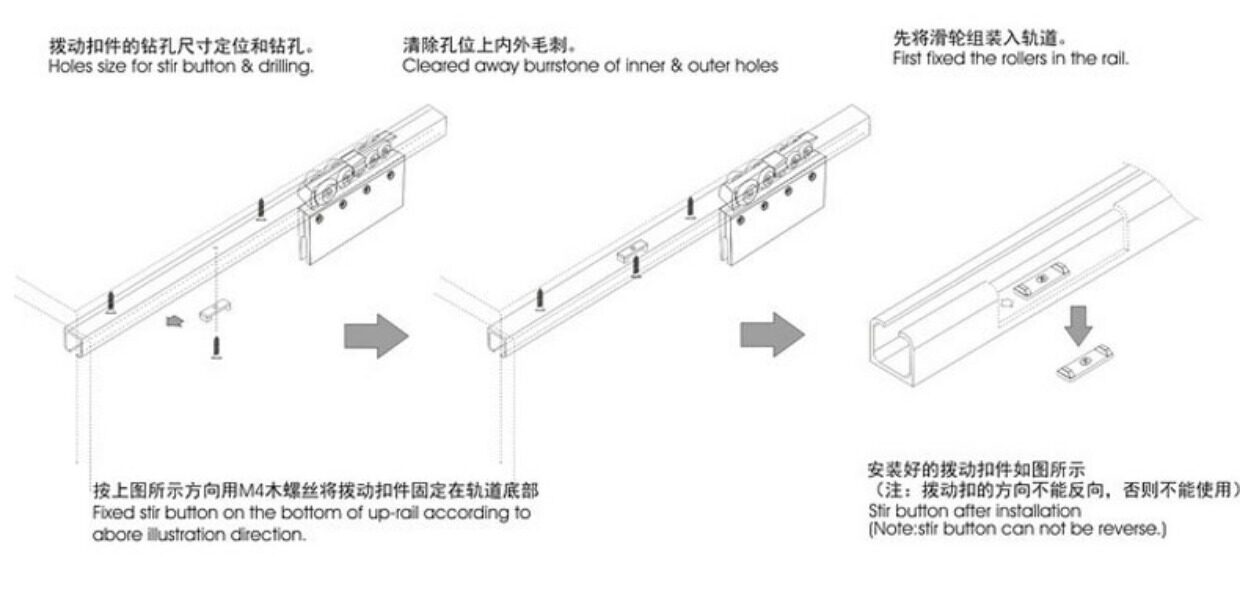 拨动扣件的钻孔尺寸定位和钻孔。
Holes size for stir button & drilling.

清除孔位上内外毛刺。
Cleared away burrstone of inner & outer holes

先将滑轮组装入轨道。
First fixed the rollers in the rail.

按上图所示方向用M4木螺丝将拨动扣件固定在轨道底部
Fixed stir button on the bottom of up-rail according to abore illustration direction.

安装好的拨动扣件如图所示
（注：拨动扣的方向不能反向，否则不能使用）
Stir button after installation
(Note:stir button can not be reverse.)