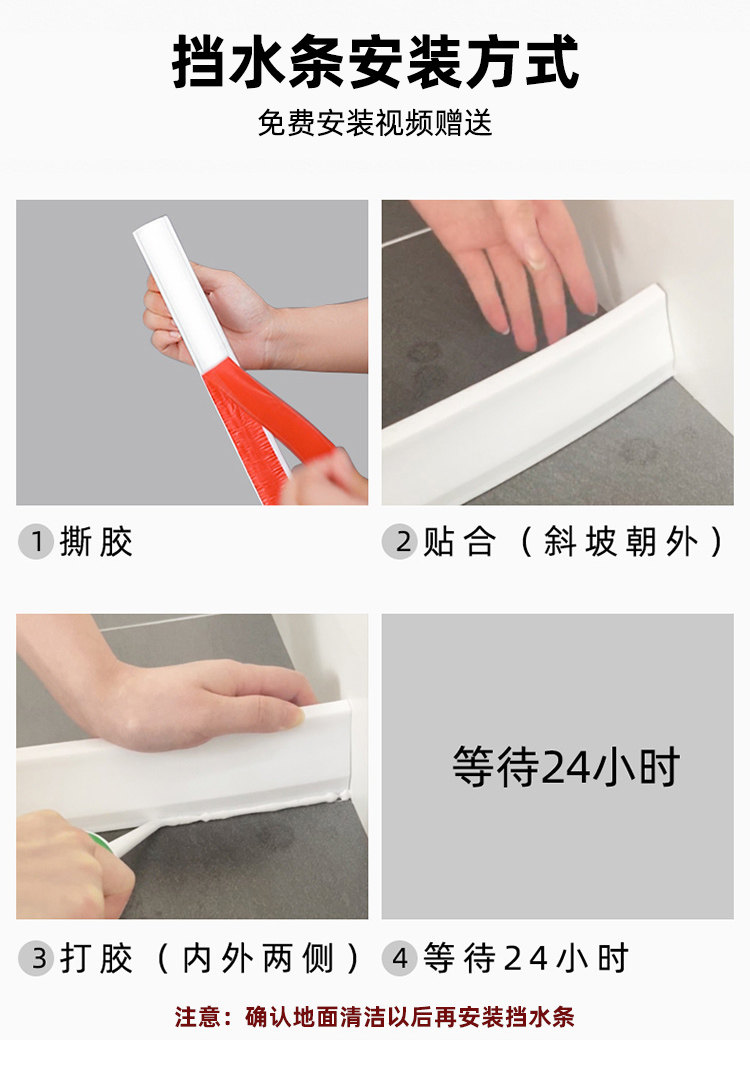 挡水条安装方式

免费安装视频赠送

1 撕胶

2 贴合（斜坡朝外）

等待24小时

3 打胶（内外两侧）

4 等待24小时

注意：确认地面清洁以后再安装挡水条