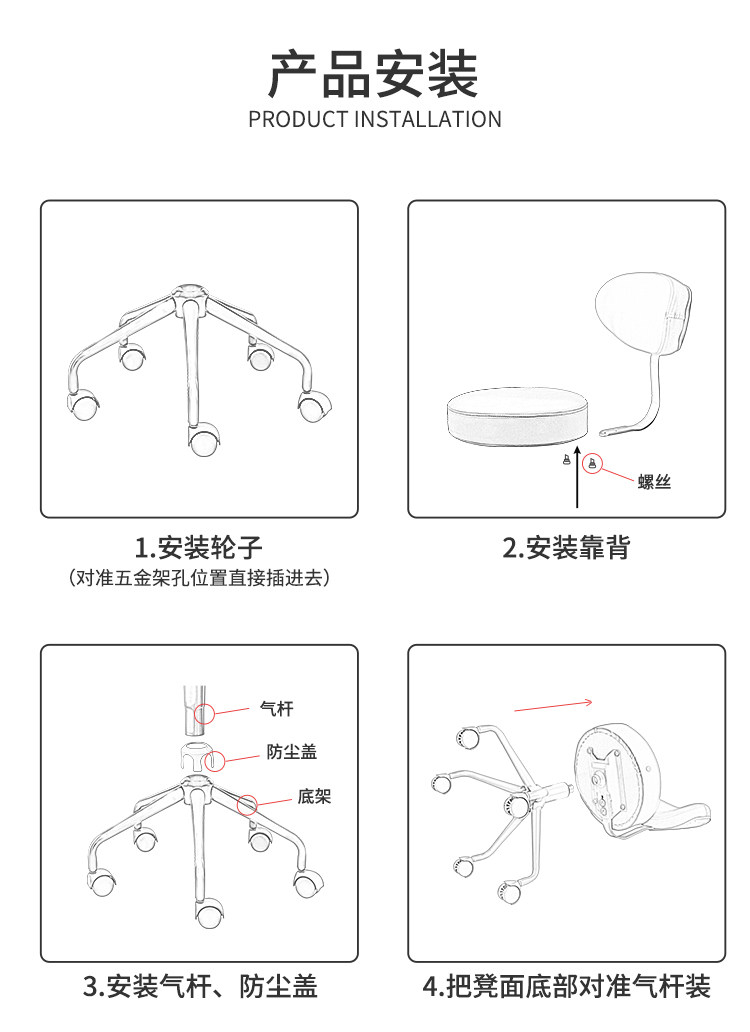 产品安装
PRODUCT INSTALLATION

1.安装轮子
（对准五金架孔位置直接插进去）

螺丝

2.安装靠背

气杆

防尘盖

底架

3.安装气杆、防尘盖

4.把凳面底部对准气杆装