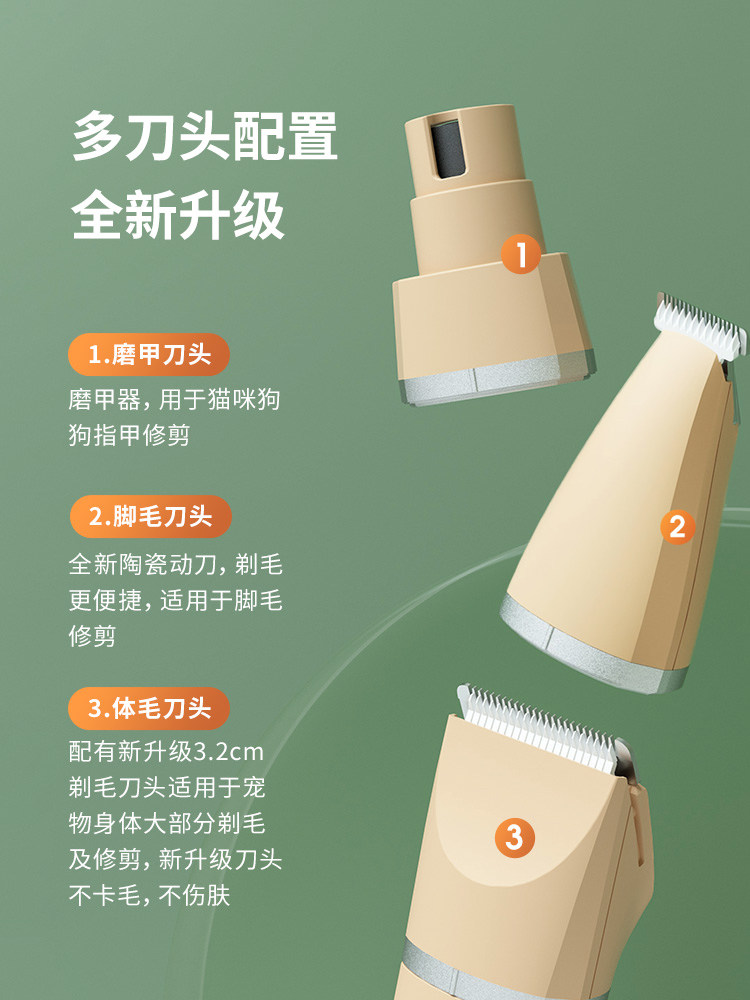 多刀头配置
全新升级

1.磨甲刀头
磨甲器，用于猫咪狗狗指甲修剪

2.脚毛刀头
全新陶瓷动刀，剃毛更便捷，适用于脚毛修剪

3.体毛刀头
配有新升级3.2cm剃毛刀头适用于宠物身体大部分剃毛及修剪，新升级刀头不卡毛，不伤肤

1

2

3