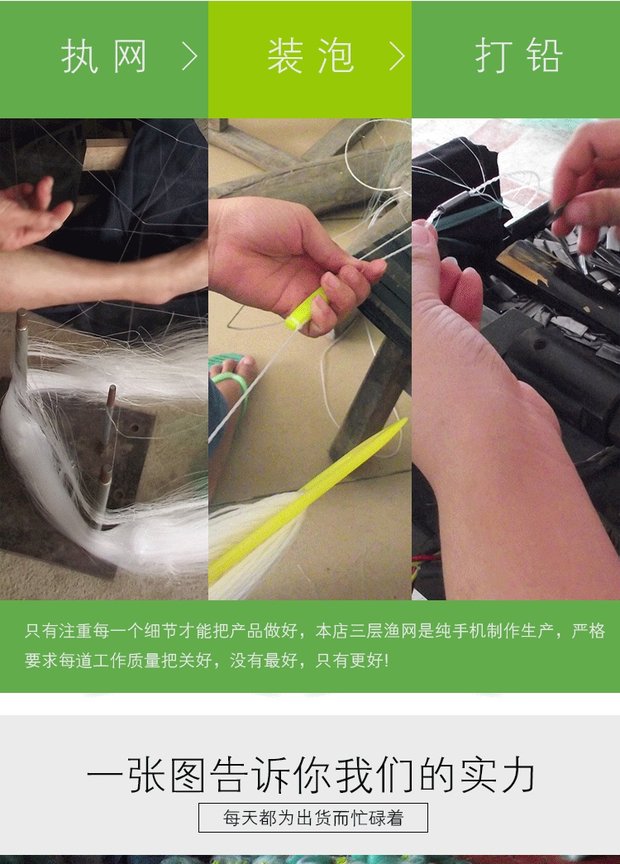 执网 > 装泡 > 打铅

只有注重每一个细节才能把产品做好，本店三层渔网是纯手机制作生产，严格要求每道工作质量把关好，没有最好，只有更好!

一张图告诉你我们的实力

每天都为出货而忙碌着