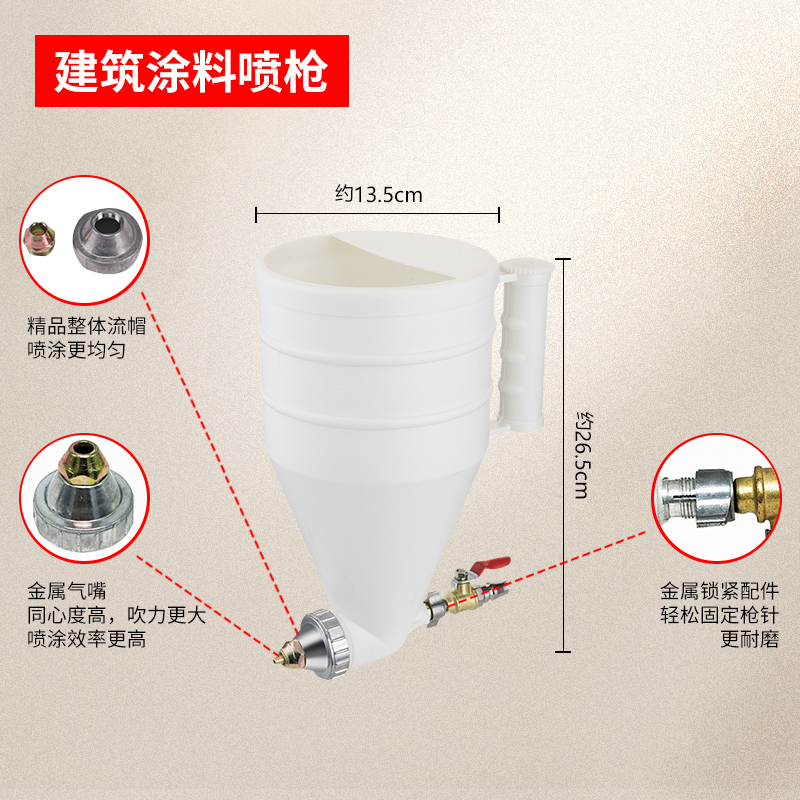 建筑涂料喷枪

约13.5cm

精品整体流帽
喷涂更均匀

约26.5cm

金属气嘴
同心度高，吹力更大
喷涂效率更高

金属锁紧配件
轻松固定枪针
更耐磨