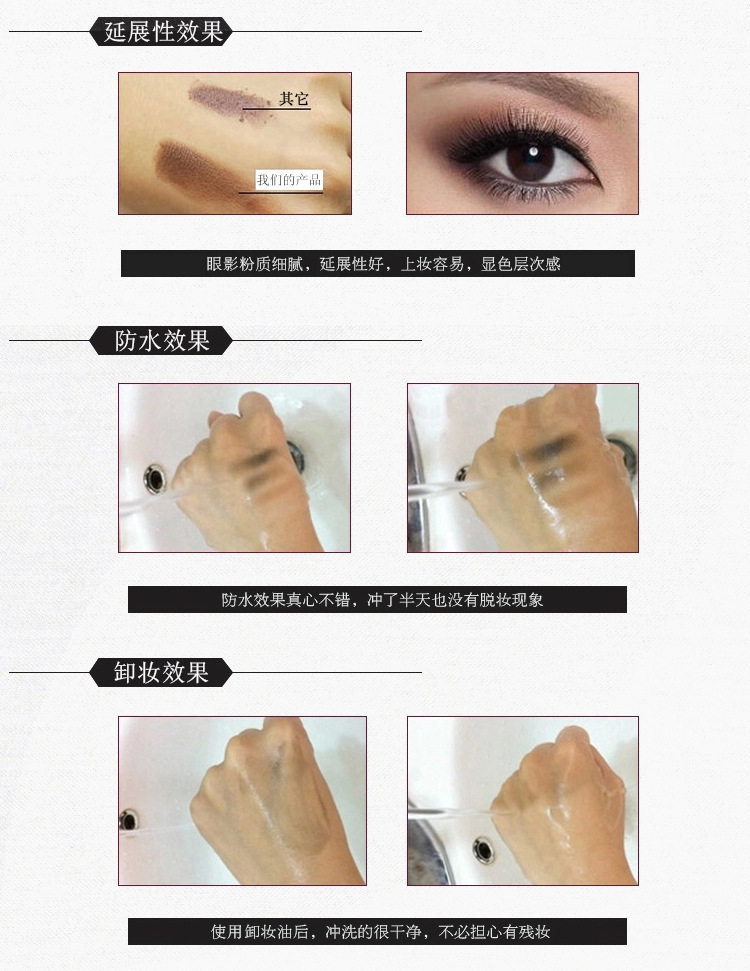 延展性效果

其它

我们的产品

眼影粉质细腻，延展性好，上妆容易，显色层次感

防水效果

防水效果真心不错，冲了半天也没有脱妆现象

卸妆效果

使用卸妆油后，冲洗的很干净，不必担心有残妆