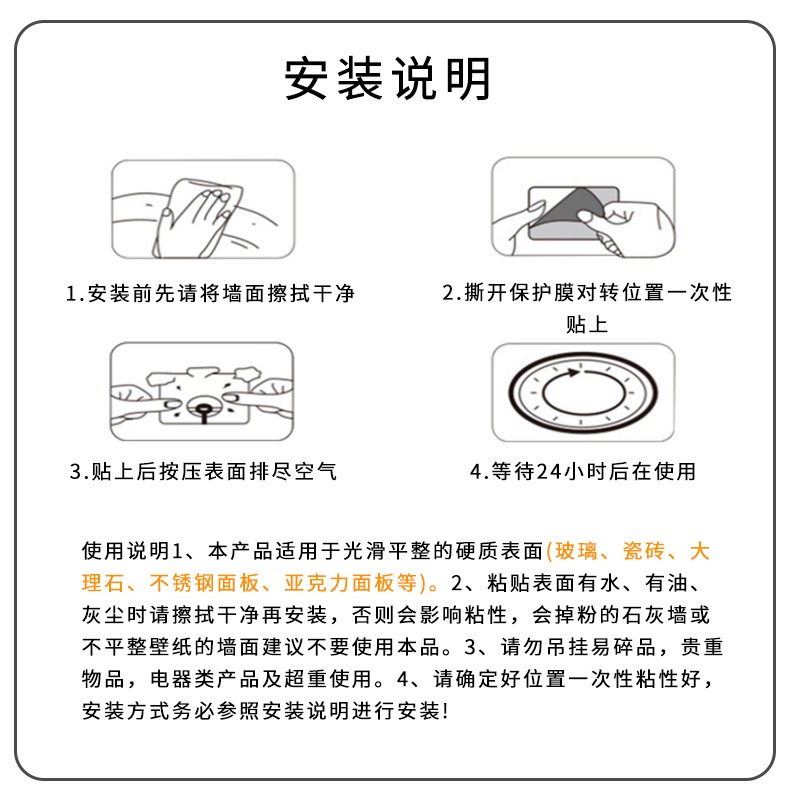 安装说明

1.安装前先请将墙面擦拭干净

2.撕开保护膜对转位置一次性贴上

3.贴上后按压表面排尽空气

4.等待24小时后在使用

使用说明1、本产品适用于光滑平整的硬质表面(玻璃、瓷砖、大理石、不锈钢面板、亚克力面板等)。2、粘贴表面有水、有油、灰尘时请擦拭干净再安装，否则会影响粘性，会掉粉的石灰墙或不平整壁纸的墙面建议不要使用本品。3、请勿吊挂易碎品，贵重物品，电器类产品及超重使用。4、请确定好位置一次性粘性好，安装方式务必参照安装说明进行安装!