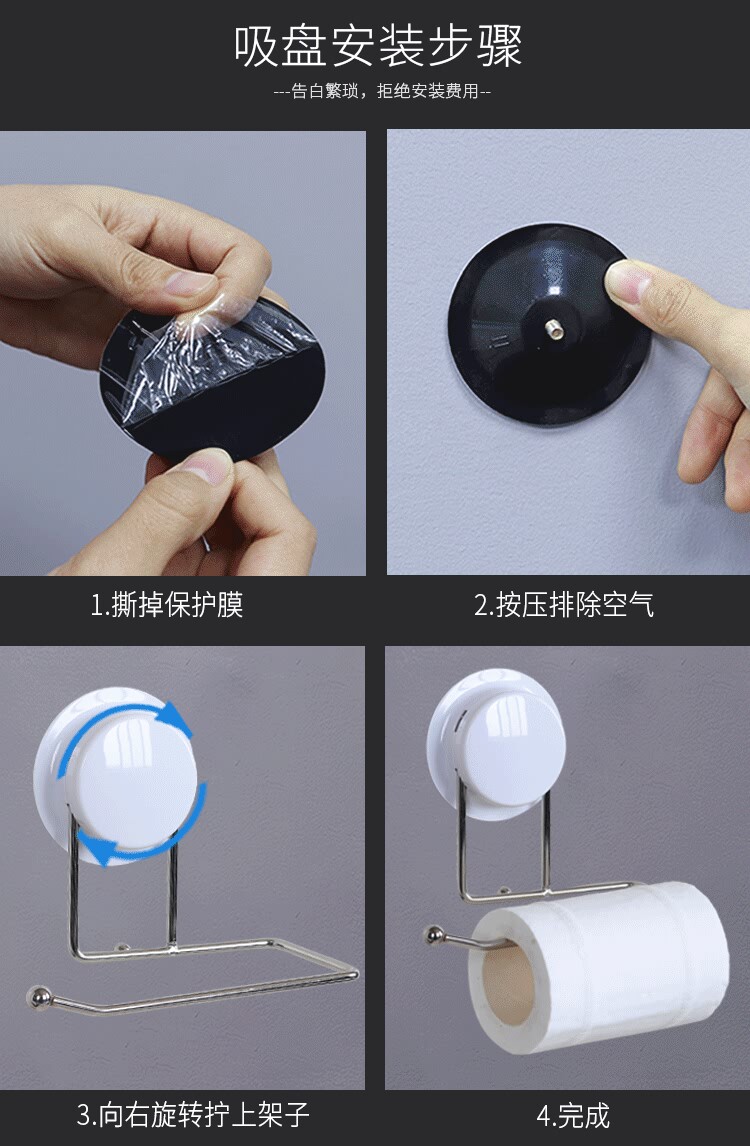 吸盘安装步骤

---告白繁琐，拒绝安装费用--

1.撕掉保护膜

2.按压排除空气

3.向右旋转拧上架子

4.完成