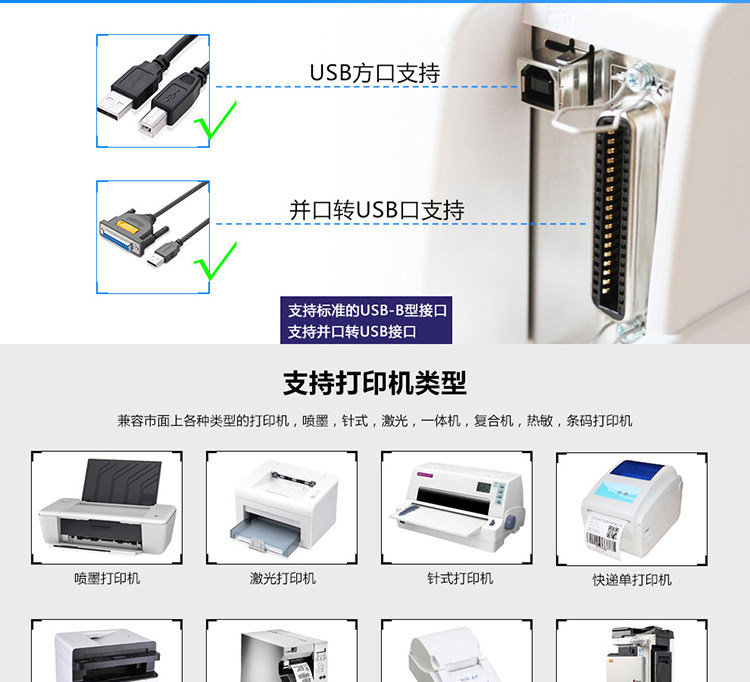 USB方口支持

并口转USB口支持

支持标准的USB-B型接口
支持并口转USB接口

支持打印机类型

兼容市面上各种类型的打印机，喷墨，针式，激光，一体机，复合机，热敏，条码打印机

喷墨打印机

激光打印机

针式打印机

快递单打印机