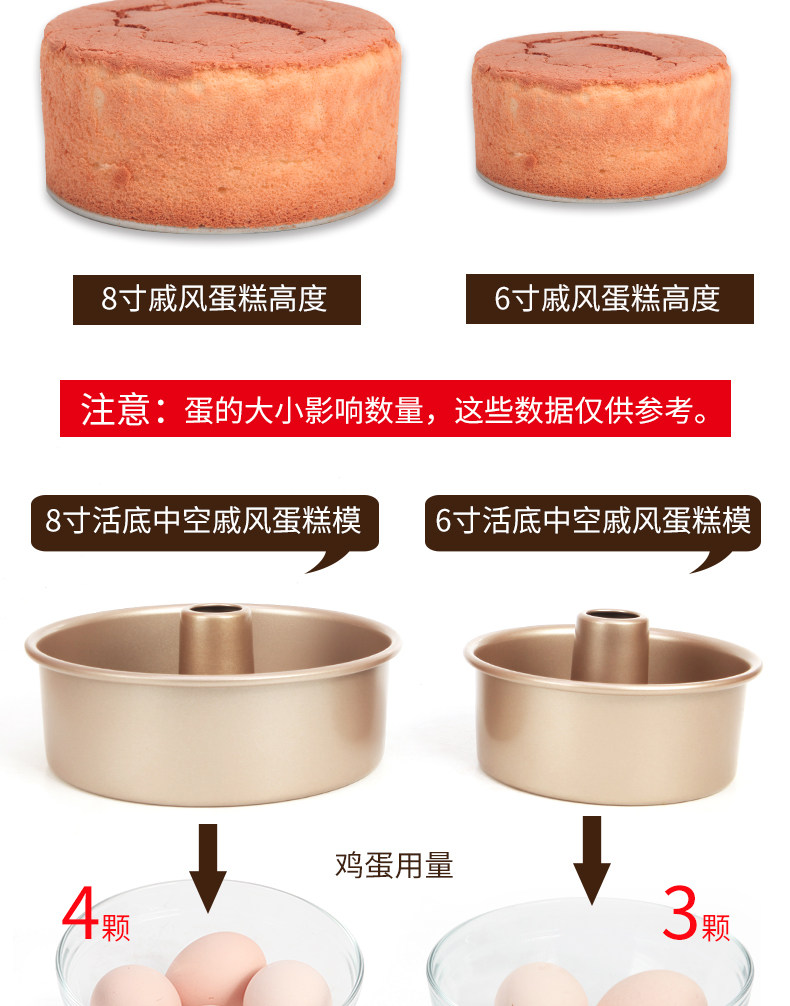 8寸戚风蛋糕高度

6寸戚风蛋糕高度

注意：蛋的大小影响数量，这些数据仅供参考。

8寸活底中空戚风蛋糕模

6寸活底中空戚风蛋糕模

鸡蛋用量

4颗

3颗