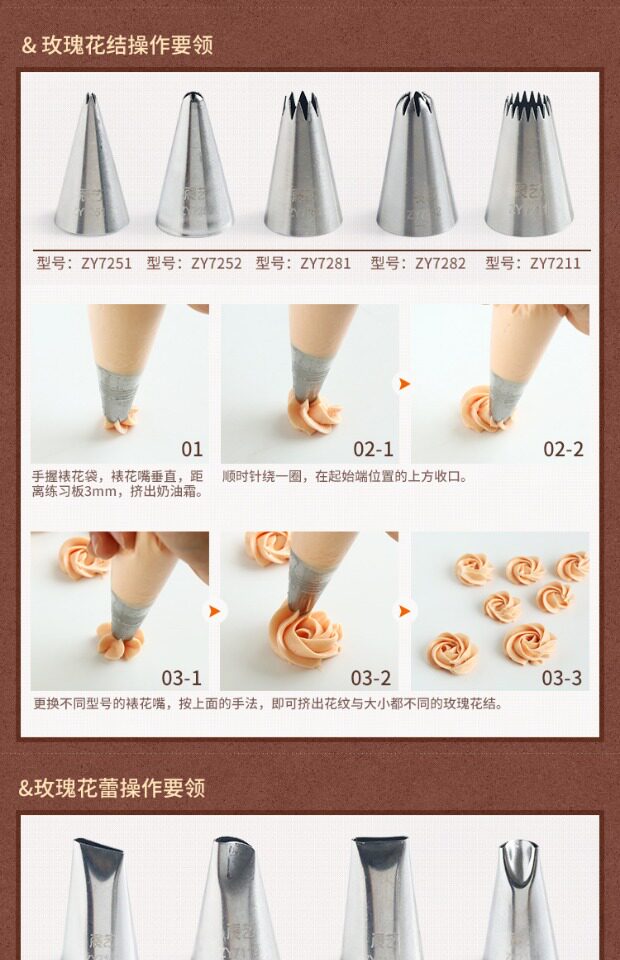 & 玫瑰花结操作要领

型号：ZY7251 型号：ZY7252 型号：ZY7281 型号：ZY7282 型号：ZY7211

01

02-1

02-2

手握裱花袋，裱花嘴垂直，距离练习板3mm，挤出奶油霜。

顺时针绕一圈，在起始端位置的上方收口。

03-1

03-2

03-3

更换不同型号的裱花嘴，按上面的手法，即可挤出花纹与大小都不同的玫瑰花结。

&玫瑰花蕾操作要领