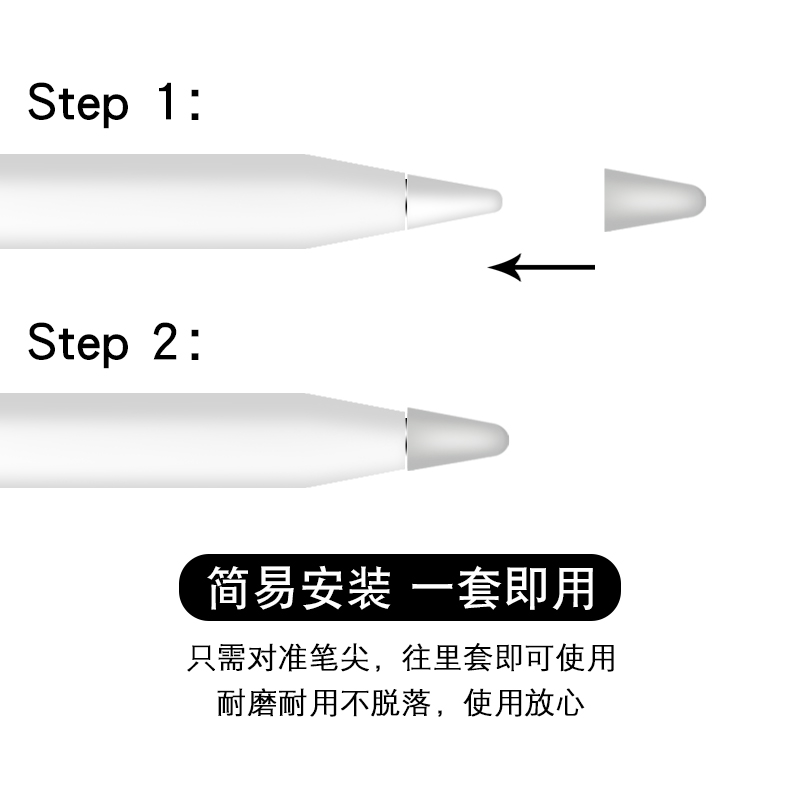 Step 1:

Step 2:

简易安装 一套即用

只需对准笔尖，往里套即可使用
耐磨耐用不脱落，使用放心