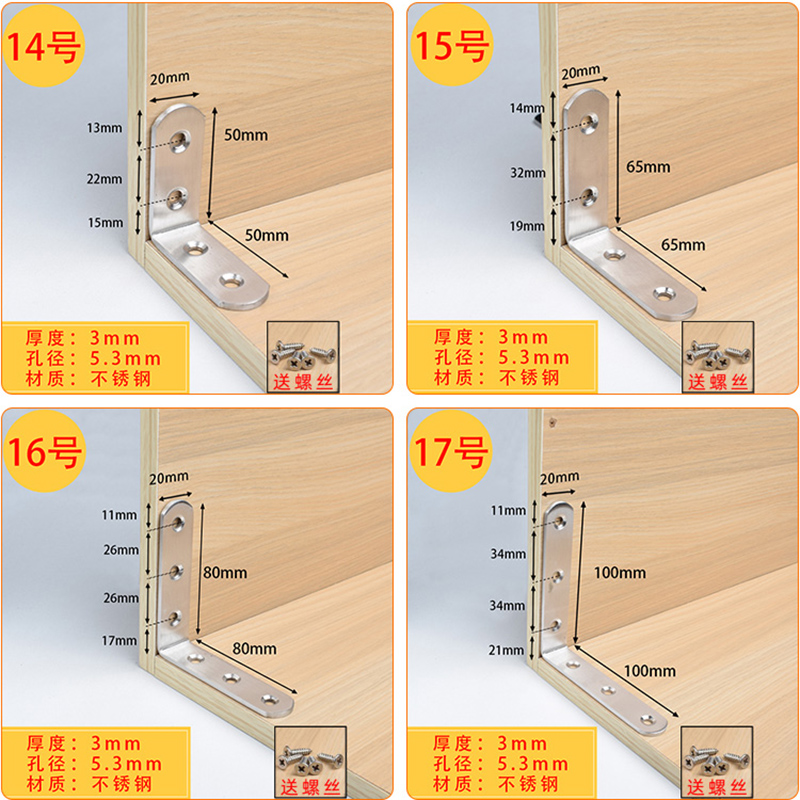 14号

20mm

13mm

22mm

15mm

50mm

50mm

厚度：3mm
孔径：5.3mm
材质：不锈钢

送螺丝

15号

20mm

14mm

32mm

19mm

65mm

65mm

厚度：3mm
孔径：5.3mm
材质：不锈钢

送螺丝

16号

20mm

11mm

26mm

26mm

17mm

80mm

80mm

厚度：3mm
孔径：5.3mm
材质：不锈钢

送螺丝

17号

20mm

11mm

34mm

34mm

21mm

100mm

100mm

厚度：3mm
孔径：5.3mm
材质：不锈钢

送螺丝