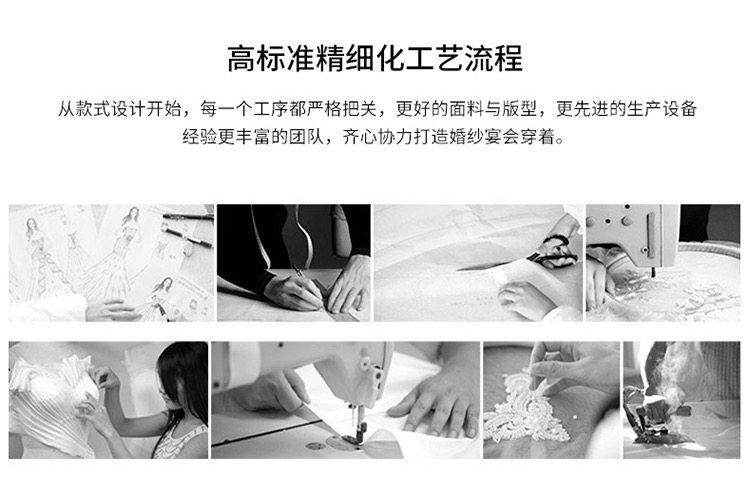 高标准精细化工艺流程

从款式设计开始，每一个工序都严格把关，更好的面料与版型，更先进的生产设备
经验更丰富的团队，齐心协力打造婚纱宴会穿着。