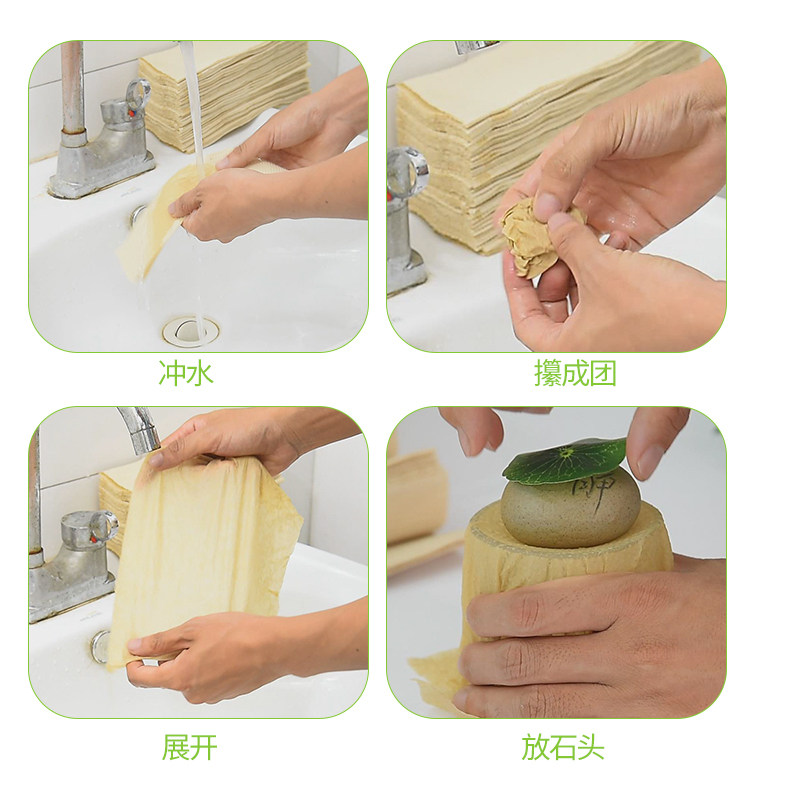 冲水

攥成团

展开

放石头