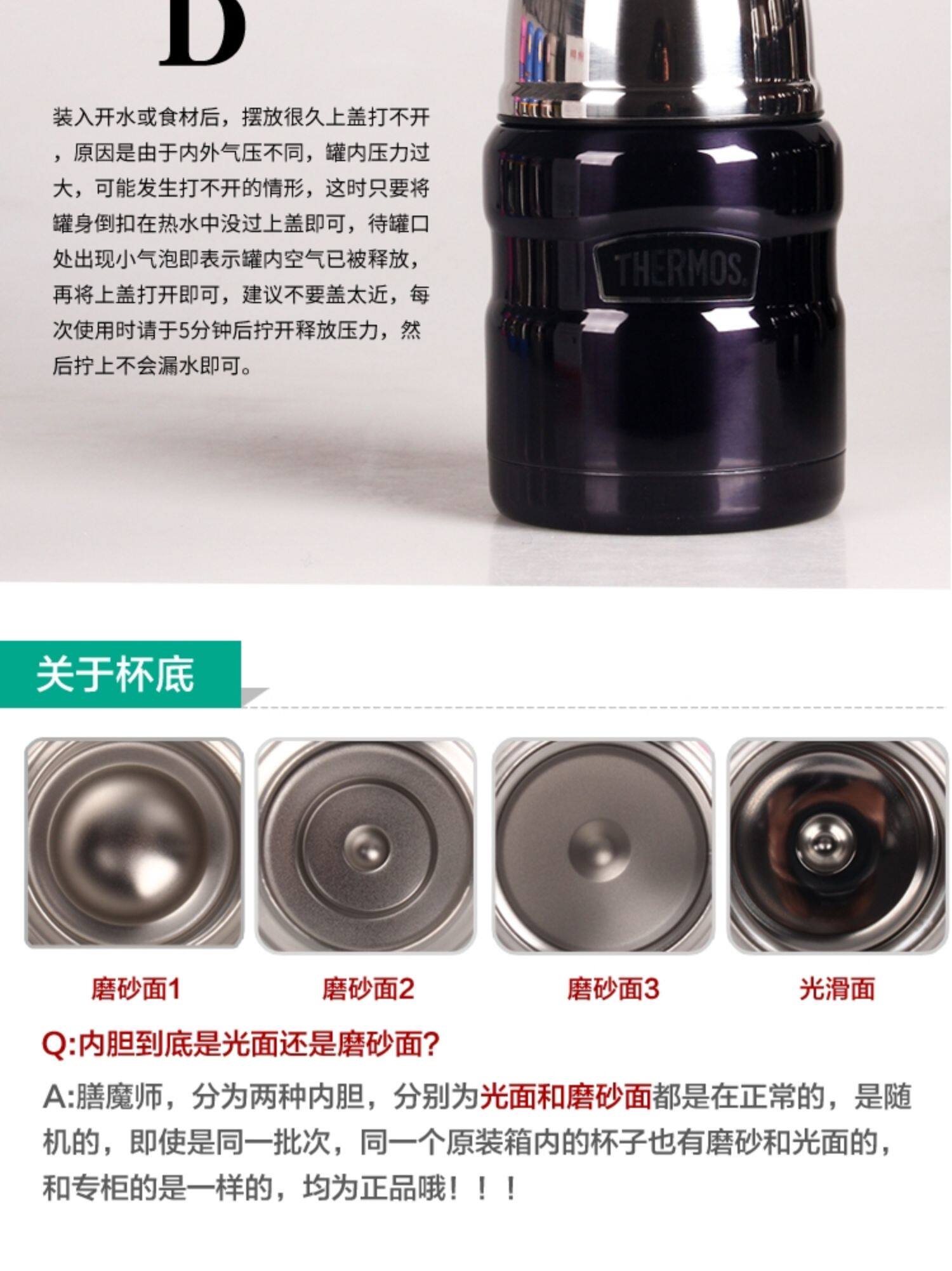 D

装入开水或食材后，摆放很久上盖打不开，原因是由于内外气压不同，罐内压力过大，可能发生打不开的情形，这时只要将罐身倒扣在热水中没过上盖即可，待罐口处出现小气泡即表示罐内空气已被释放，再将上盖打开即可，建议不要盖太近，每次使用时请于5分钟后拧开释放压力，然后拧上不会漏水即可。

THERMOS.

关于杯底

磨砂面1

磨砂面2

磨砂面3

光滑面

Q:内胆到底是光面还是磨砂面?

A:膳魔师，分为两种内胆，分别为光面和磨砂面都是在正常的，是随机的，即使是同一批次，同一个原装箱内的杯子也有磨砂和光面的，和专柜的是一样的，均为正品哦！！！