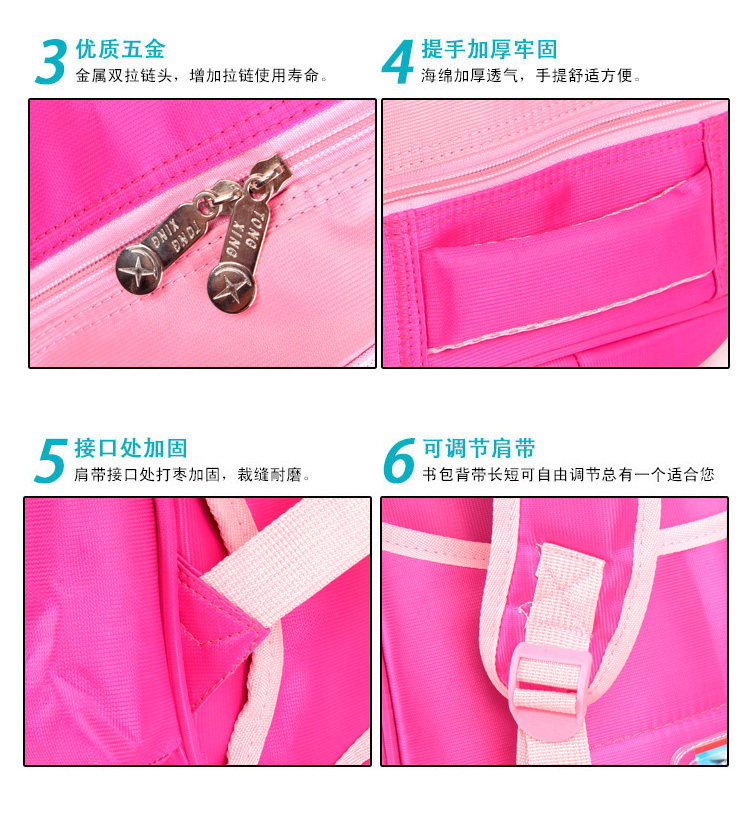 3 优质五金
金属双拉链头，增加拉链使用寿命。

TONG XING

TONG XING

4 提手加厚牢固
海绵加厚透气，手提舒适方便。

5 接口处加固
肩带接口处打枣加固，裁缝耐磨。

6 可调节肩带
书包背带长短可自由调节总有一个适合您