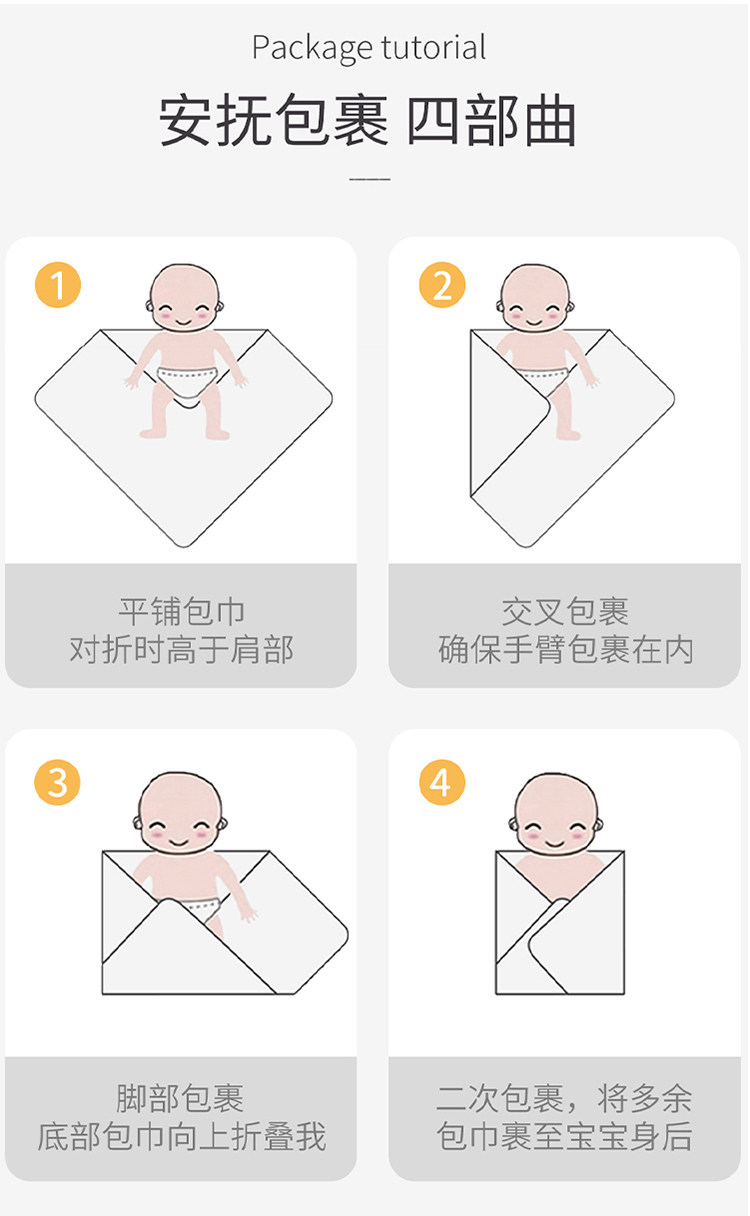 Package tutorial

安抚包裹 四部曲

1

平铺包巾
对折时高于肩部

2

交叉包裹
确保手臂包裹在内

3

脚部包裹
底部包巾向上折叠我

4

二次包裹，将多余
包巾裹至宝宝身后