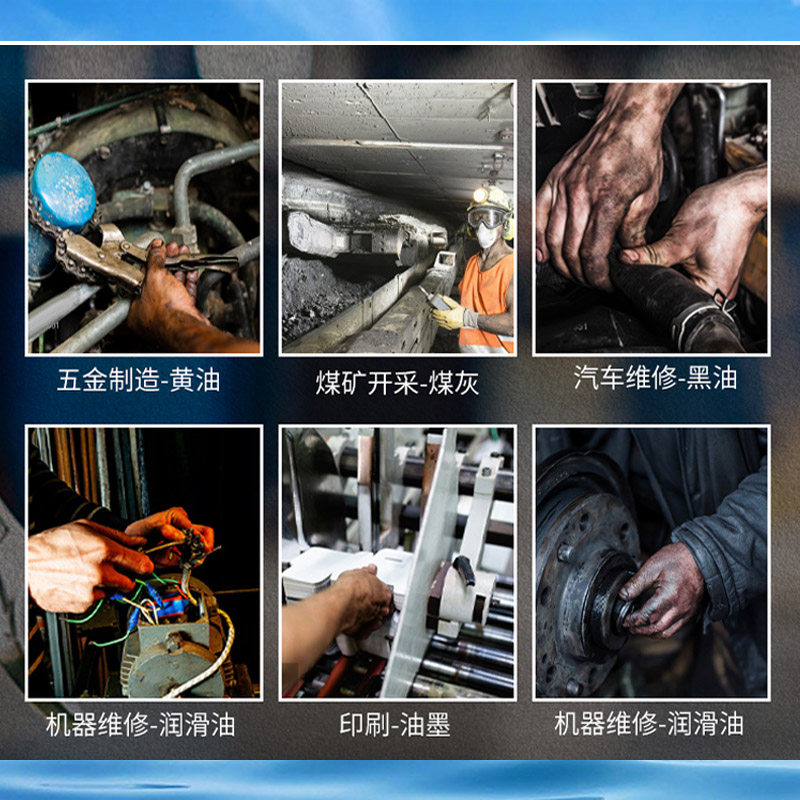 五金制造-黄油

煤矿开采-煤灰

汽车维修-黑油

机器维修-润滑油

印刷-油墨

机器维修-润滑油