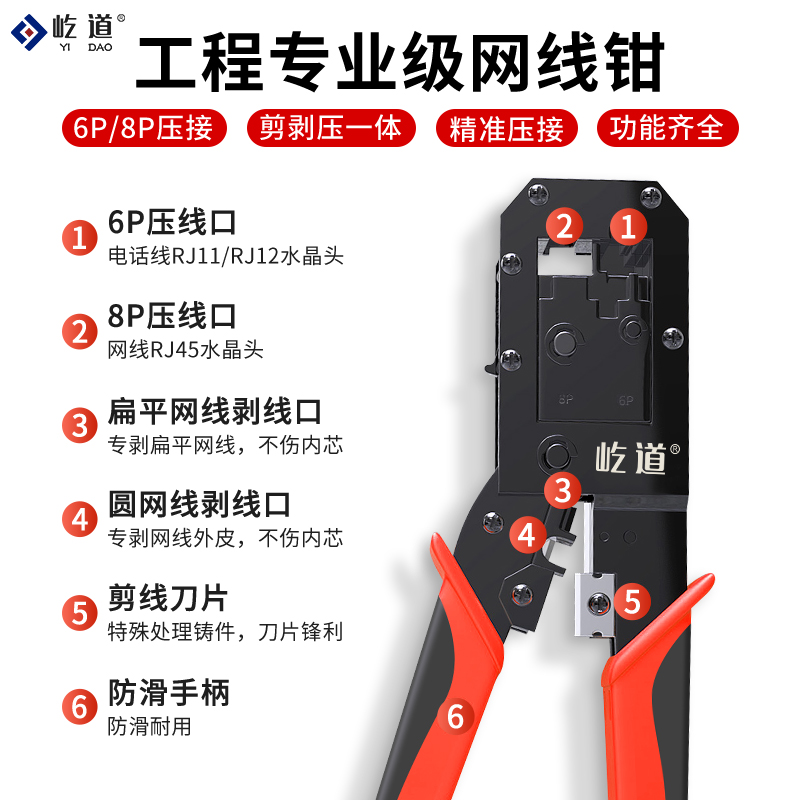 屹道®
YI DAO

工程专业级网线钳

6P/8P压接
剪剥压一体
精准压接
功能齐全

1 6P压线口
电话线RJ11/RJ12水晶头

2 8P压线口
网线RJ45水晶头

3 扁平网线剥线口
专剥扁平网线，不伤内芯

4 圆网线剥线口
专剥网线外皮，不伤内芯

5 剪线刀片
特殊处理铸件，刀片锋利

6 防滑手柄
防滑耐用

2 1
8P 6P
屹道®
3
4
5
6