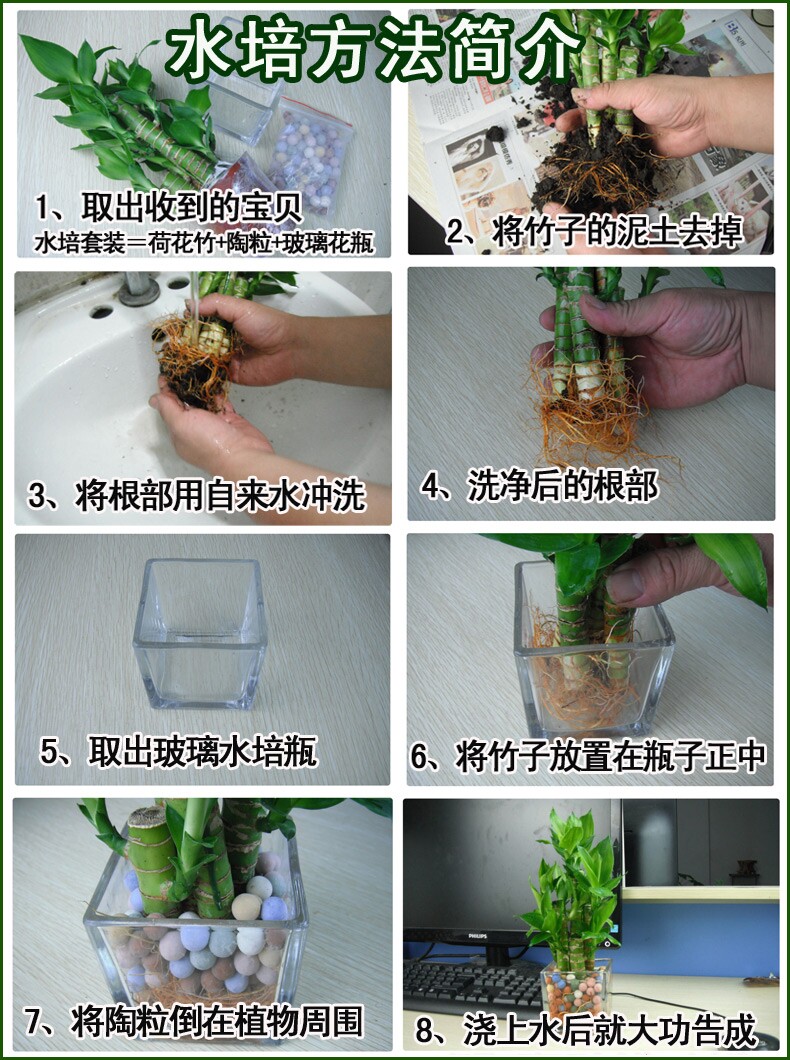 水培方法简介

1、取出收到的宝贝
水培套装＝荷花竹+陶粒+玻璃花瓶

2、将竹子的泥土去掉

3、将根部用自来水冲洗

4、洗净后的根部

5、取出玻璃水培瓶

6、将竹子放置在瓶子正中

7、将陶粒倒在植物周围

PHILIPS

8、浇上水后就大功告成