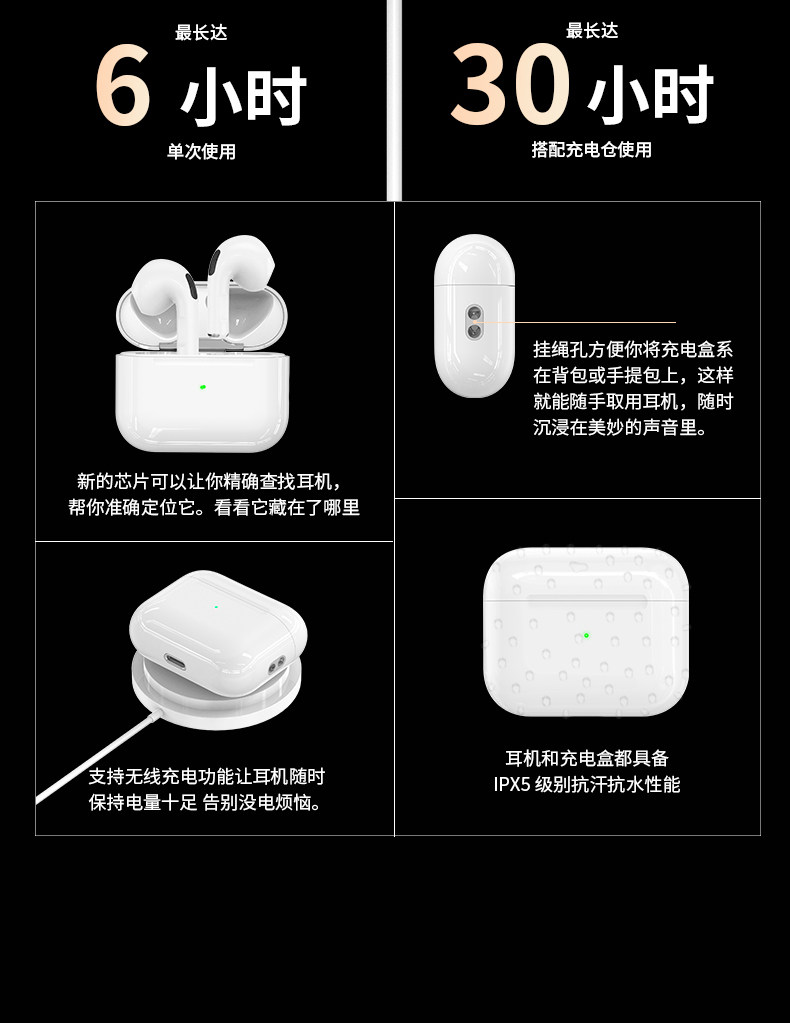 最长达
6 小时
单次使用

最长达
30 小时
搭配充电仓使用

新的芯片可以让你精确查找耳机，帮你准确定位它。看看它藏在了哪里

挂绳孔方便你将充电盒系在背包或手提包上，这样就能随手取用耳机，随时沉浸在美妙的声音里。

支持无线充电功能让耳机随时保持电量十足 告别没电烦恼。

耳机和充电盒都具备 IPX5 级别抗汗抗水性能