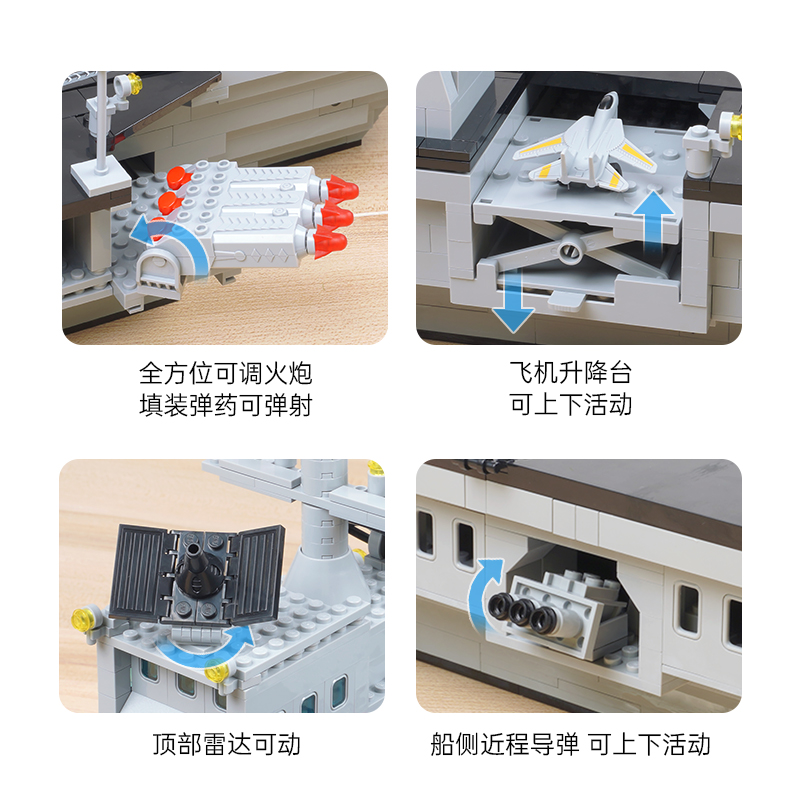 全方位可调火炮
填装弹药可弹射

飞机升降台
可上下活动

顶部雷达可动

船侧近程导弹 可上下活动