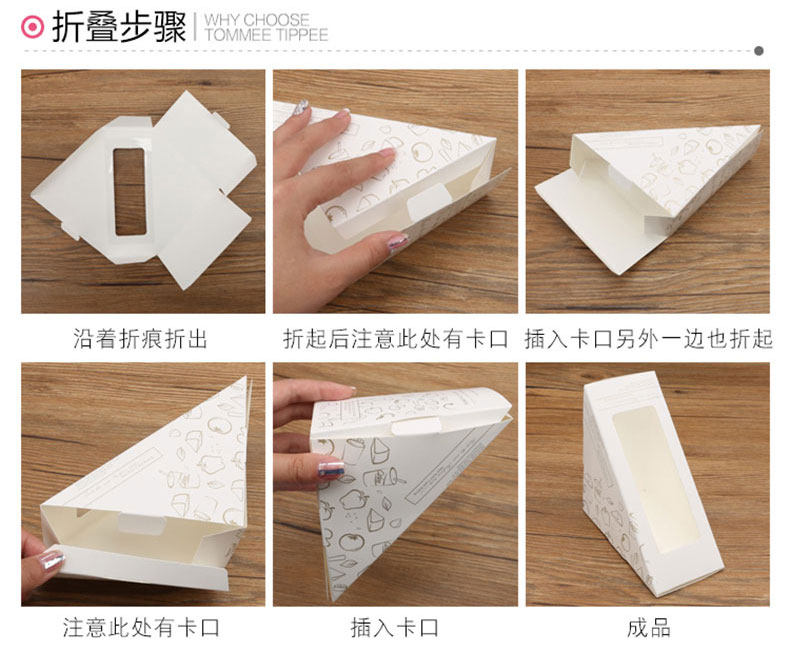 折叠步骤 WHY CHOOSE TOMMEE TIPPEE

沿着折痕折出

折起后注意此处有卡口

插入卡口另外一边也折起

注意此处有卡口

插入卡口

成品