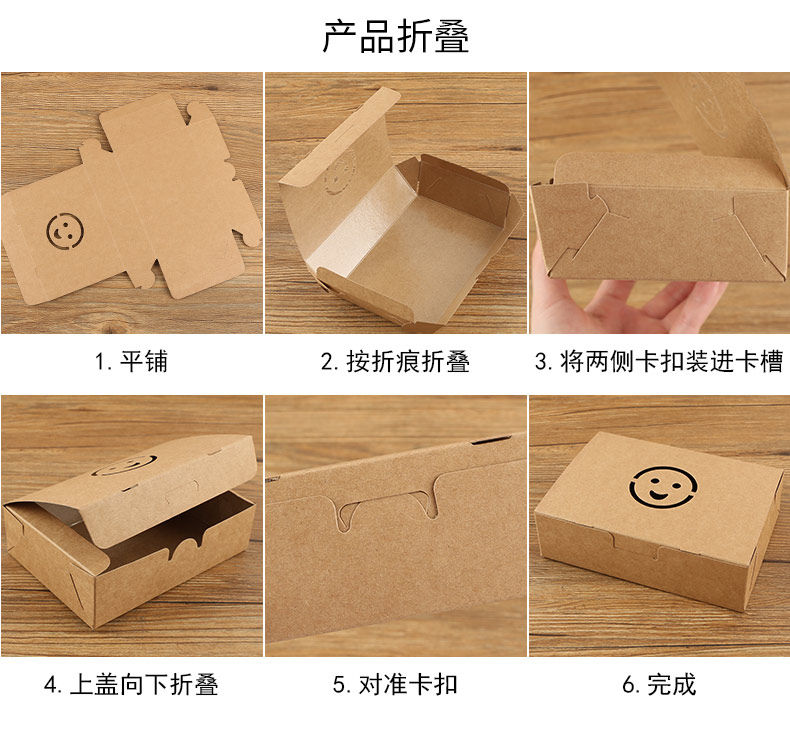 产品折叠

1. 平铺

2. 按折痕折叠

3. 将两侧卡扣装进卡槽

4. 上盖向下折叠

5. 对准卡扣

6. 完成